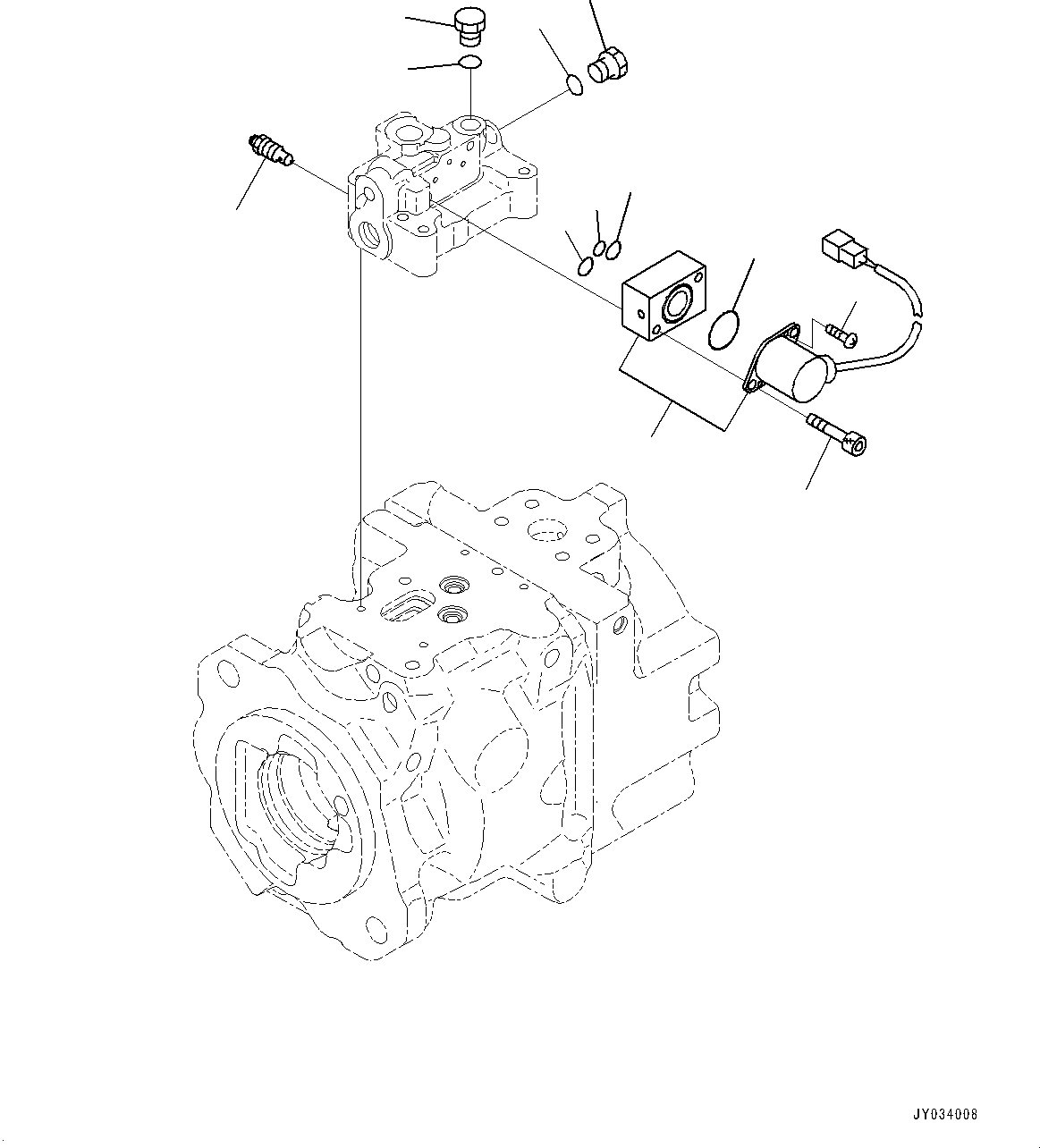 JY034008