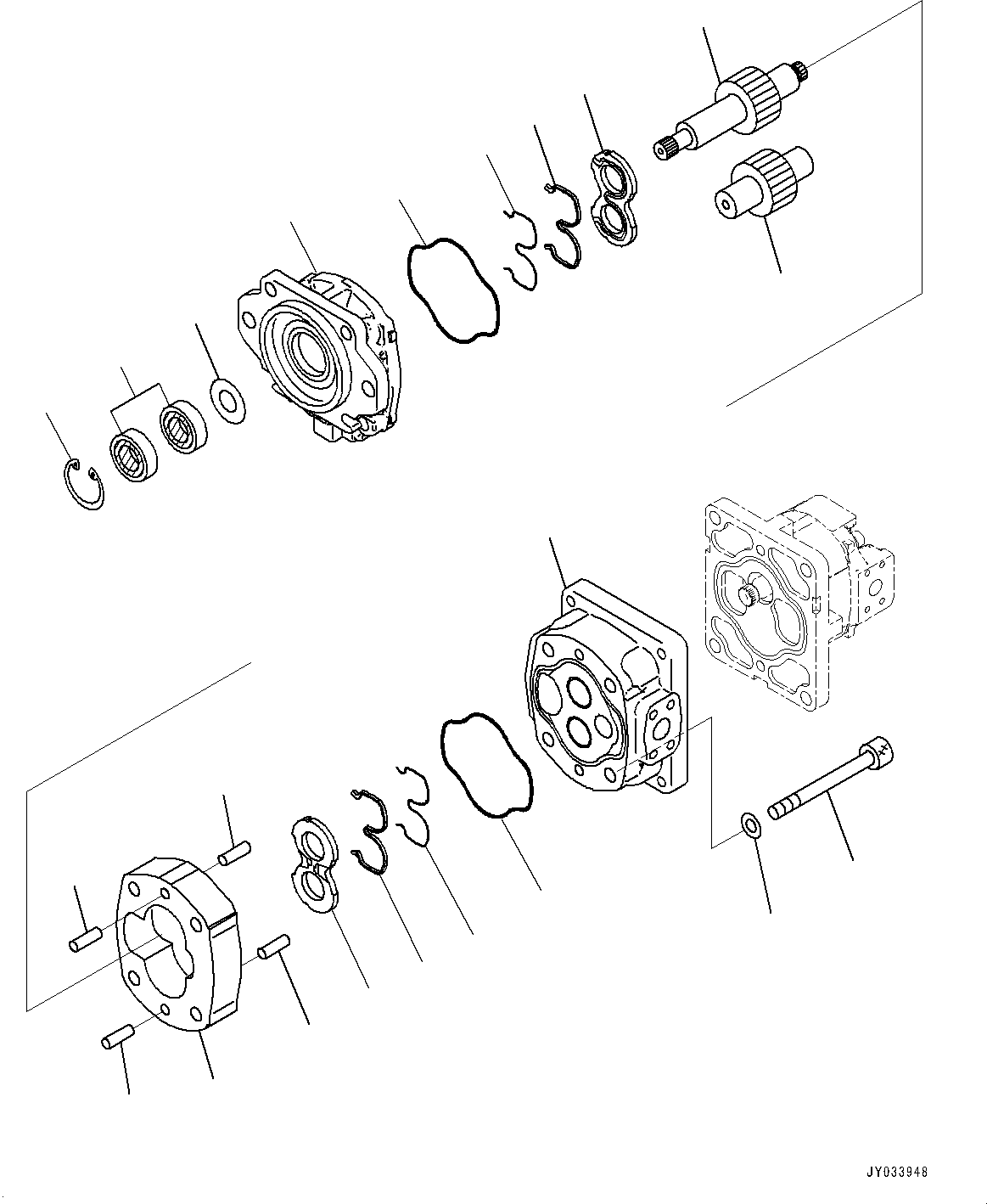 JY033948