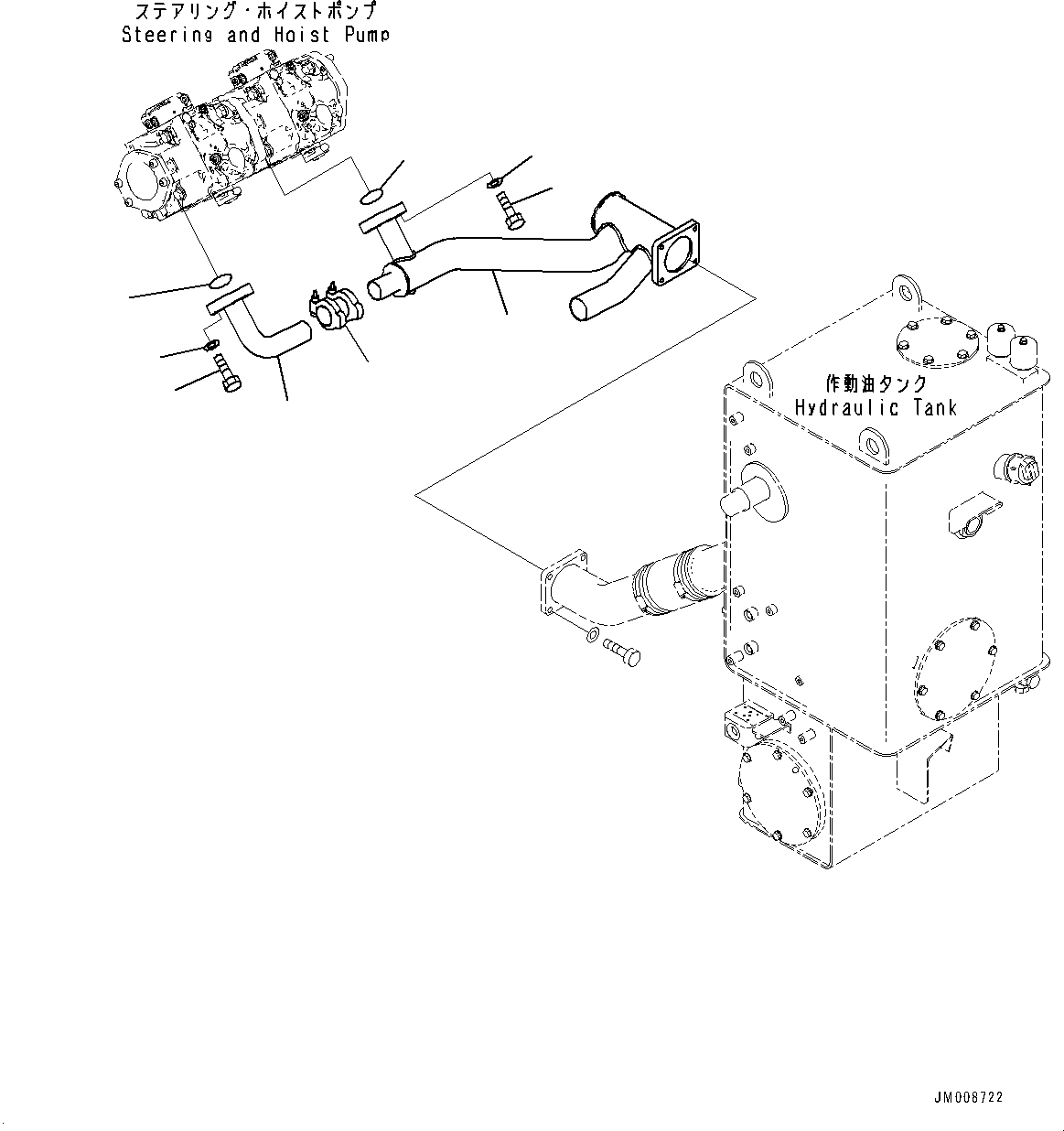 ステアリング・ホイストポンプ
Steering and Hoist Pump

作動油タンク
Hydraulic Tank

JM008722