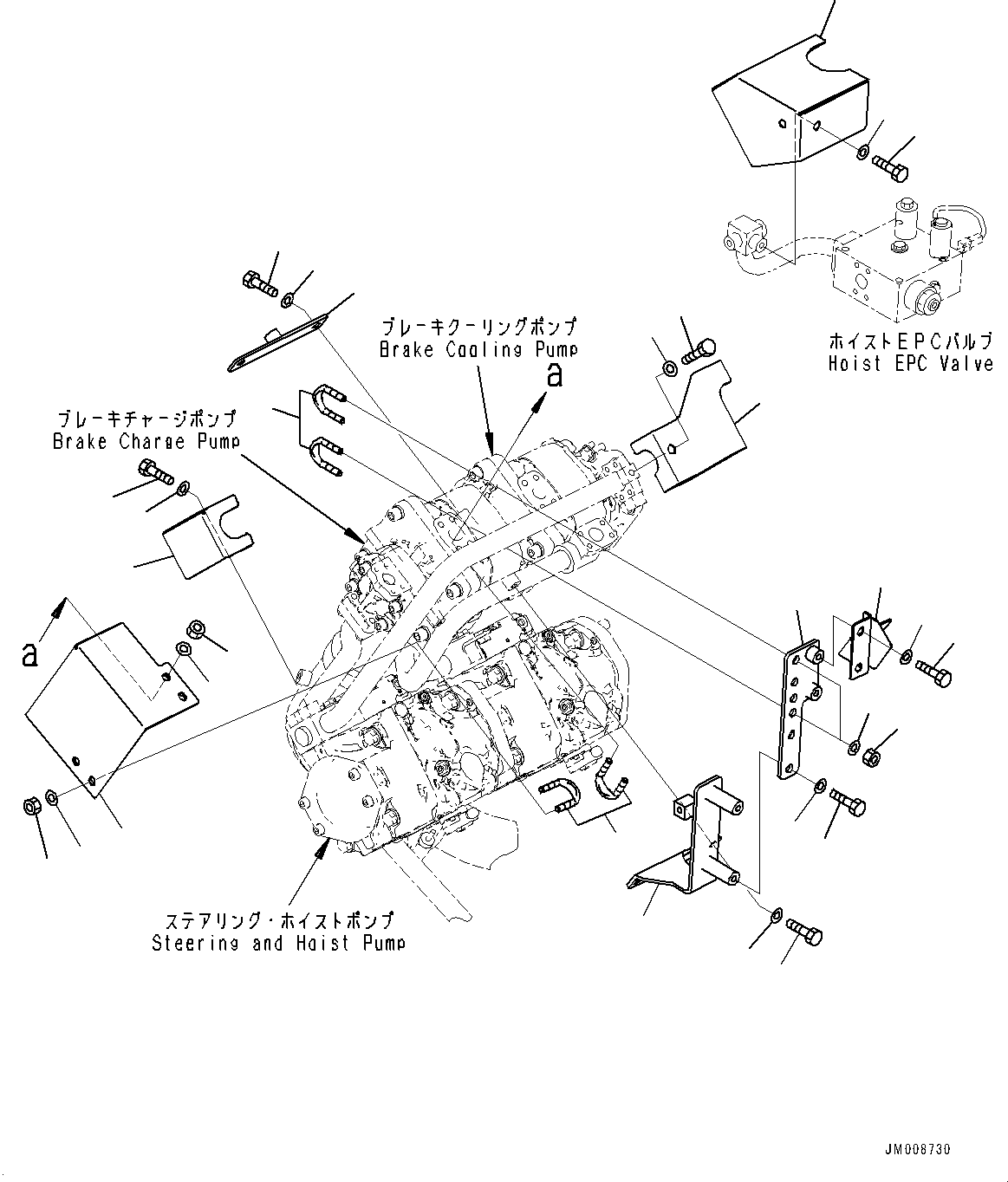 ホイストEPCバルブ
Hoist EPC Valve

ブレーキクーリングポンプ
Brake Cooling Pump

a

ブレーキチャージポンプ
Brake Charge Pump

a

ステアリング・ホイストポンプ
Steering and Hoist Pump

JM008730