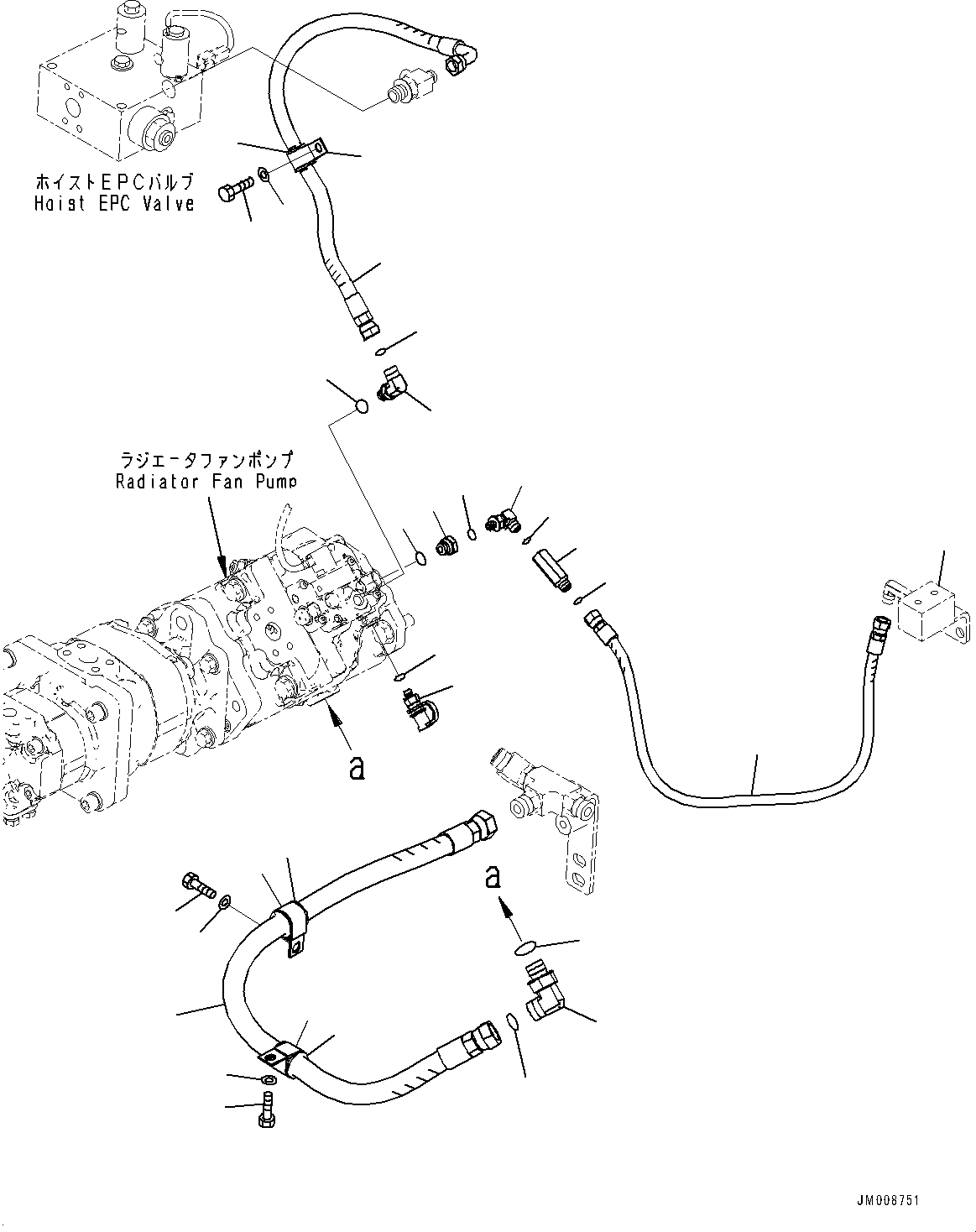 ホイストEPCバルブ
Hoist EPC Valve

ラジエータファンポンプ
Radiator Fan Pump

a

a

JM008751