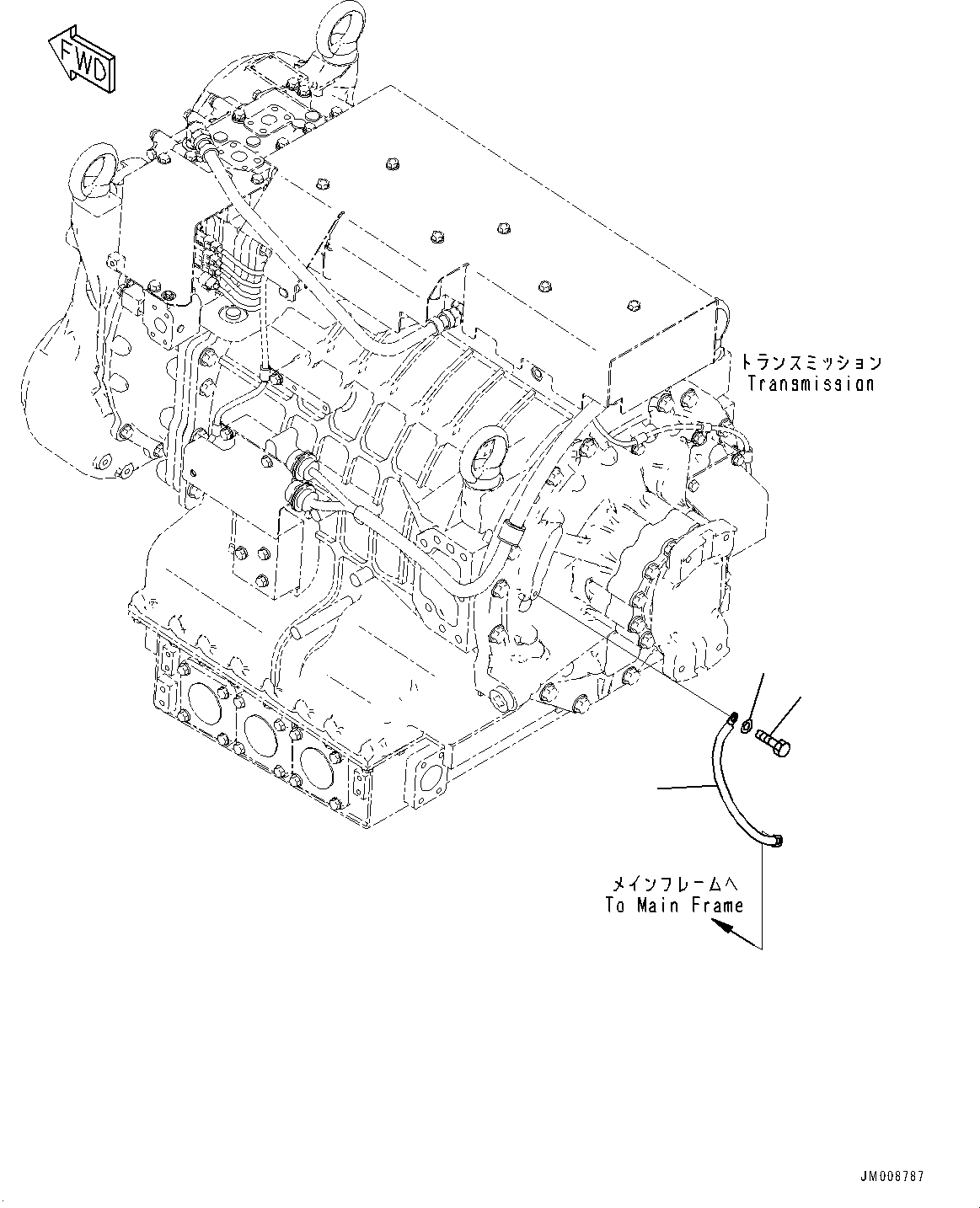 FWD

トランスミッション
Transmission

メインフレームへ
To Main Frame

JM008787