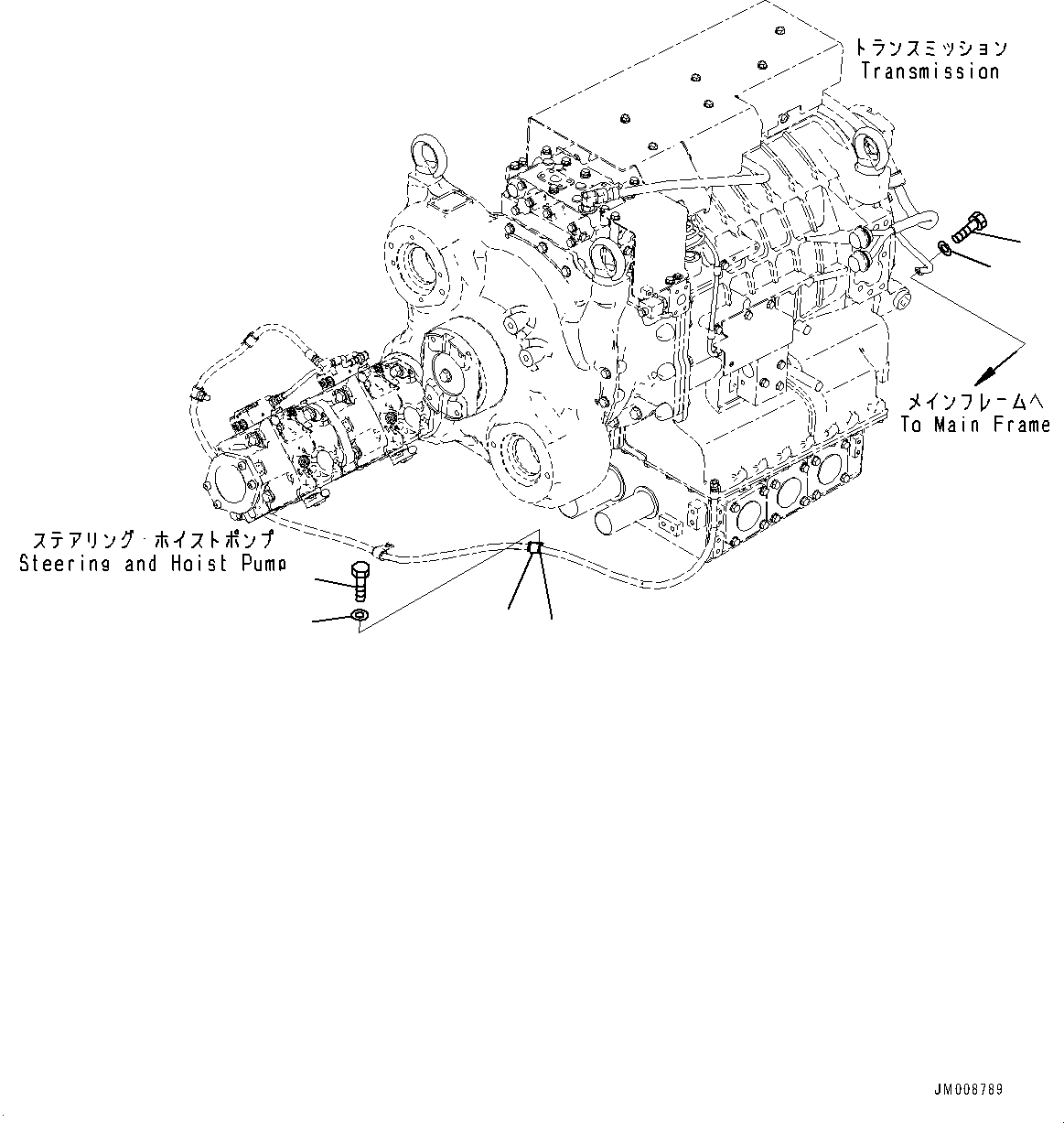 トランスミッション
Transmission

メインフレームへ
To Main Frame

ステアリング・ホイストポンプ
Steering and Hoist Pump

JM008789