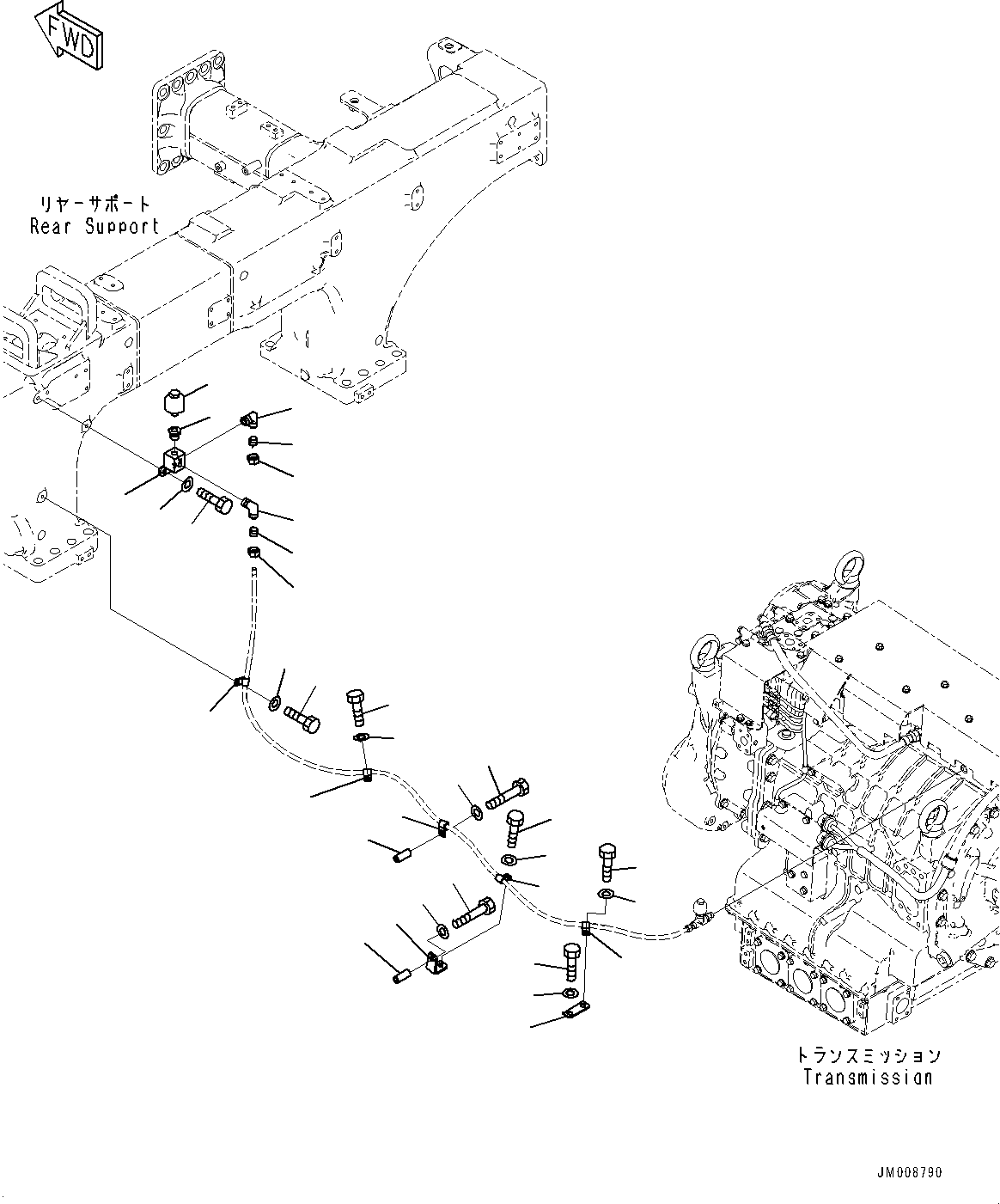 FWD

リヤーサポート
Rear Support

トランスミッション
Transmission

JM008790