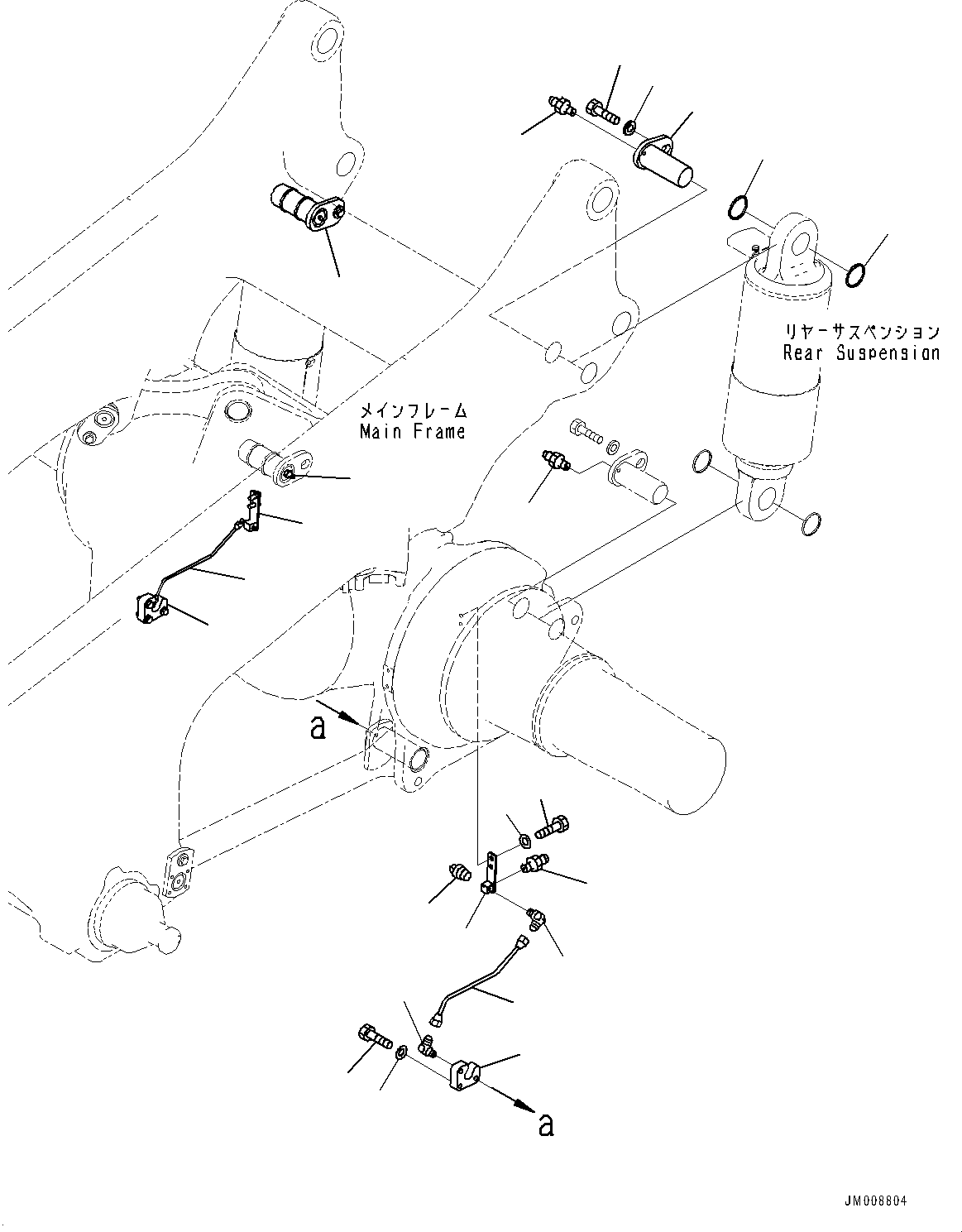 リヤーサスペンション
Rear Suspension

メインフレーム
Main Frame

a

a

JM008804