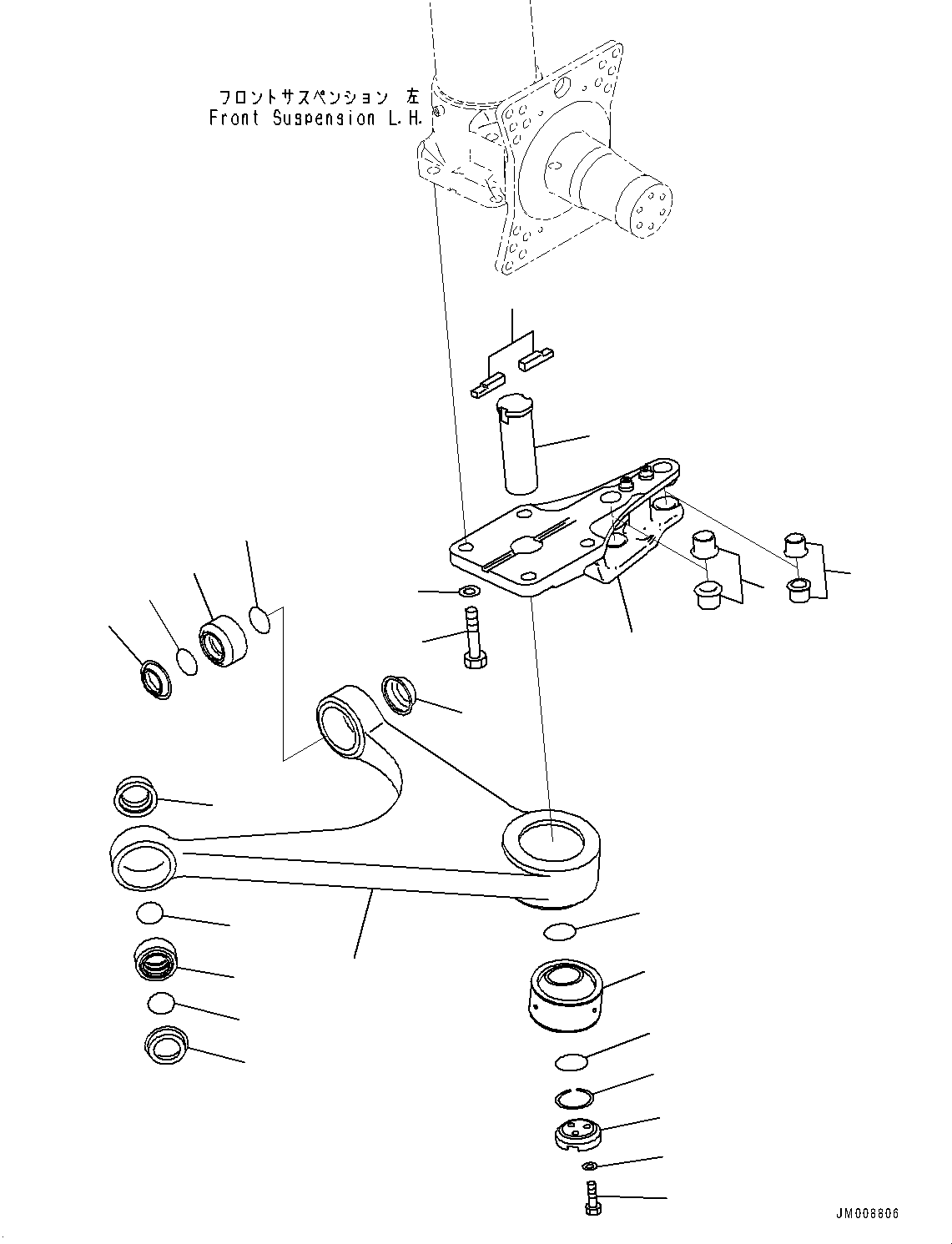 フロントサスペンション 左
Front Suspension L.H.

JM008806