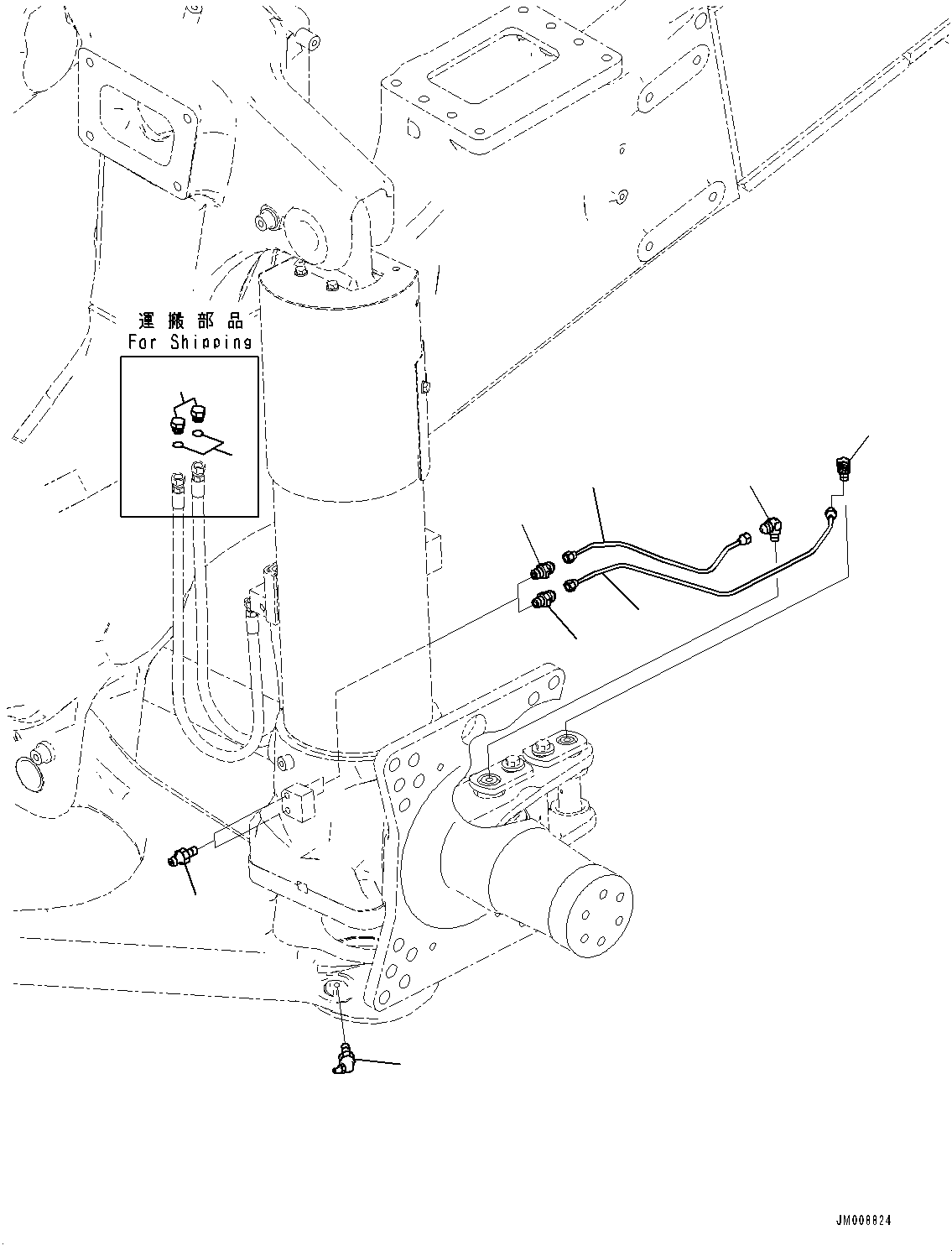 運搬部品
For Shipping

JM008824