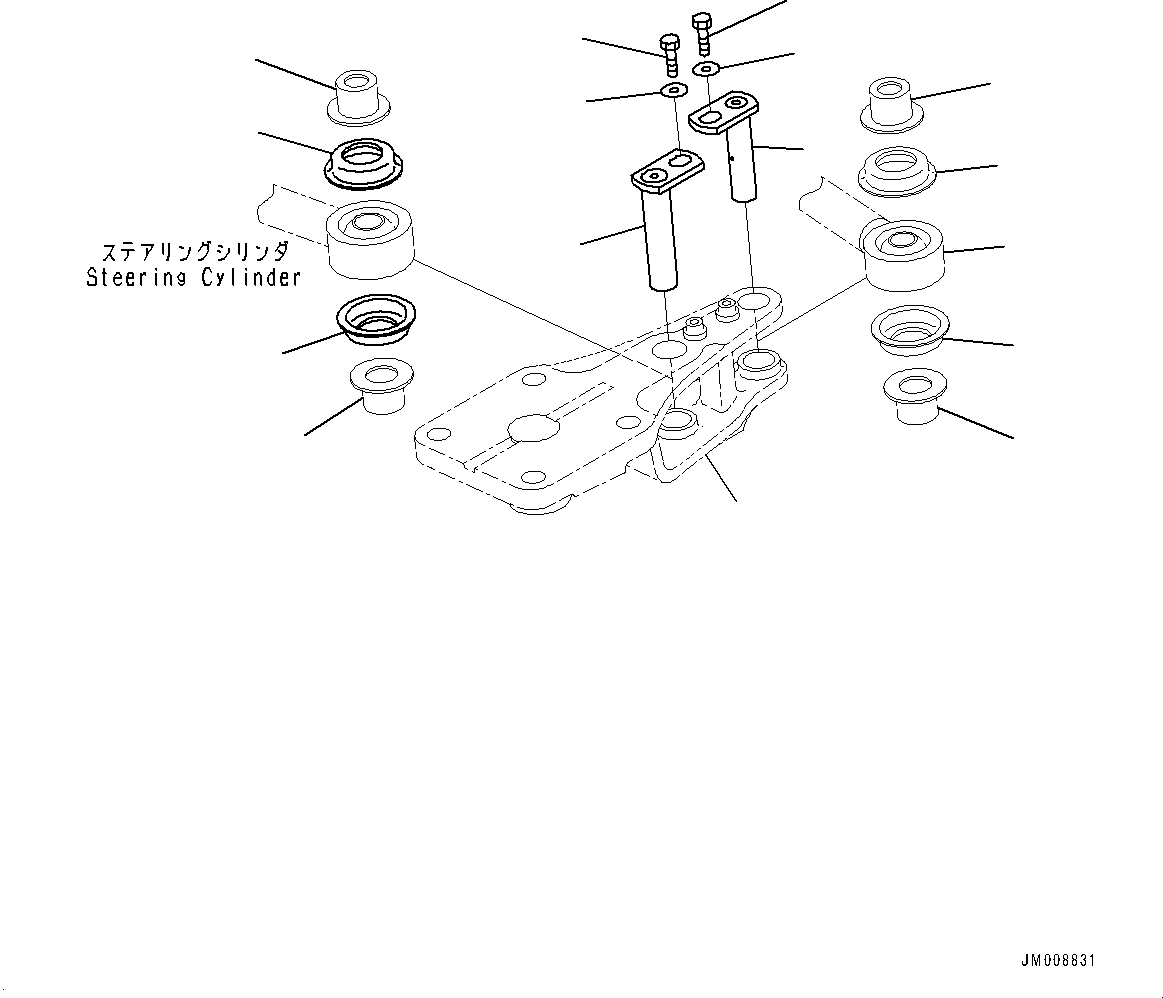 ステアリングシリンダ
Steering Cylinder

JM008831