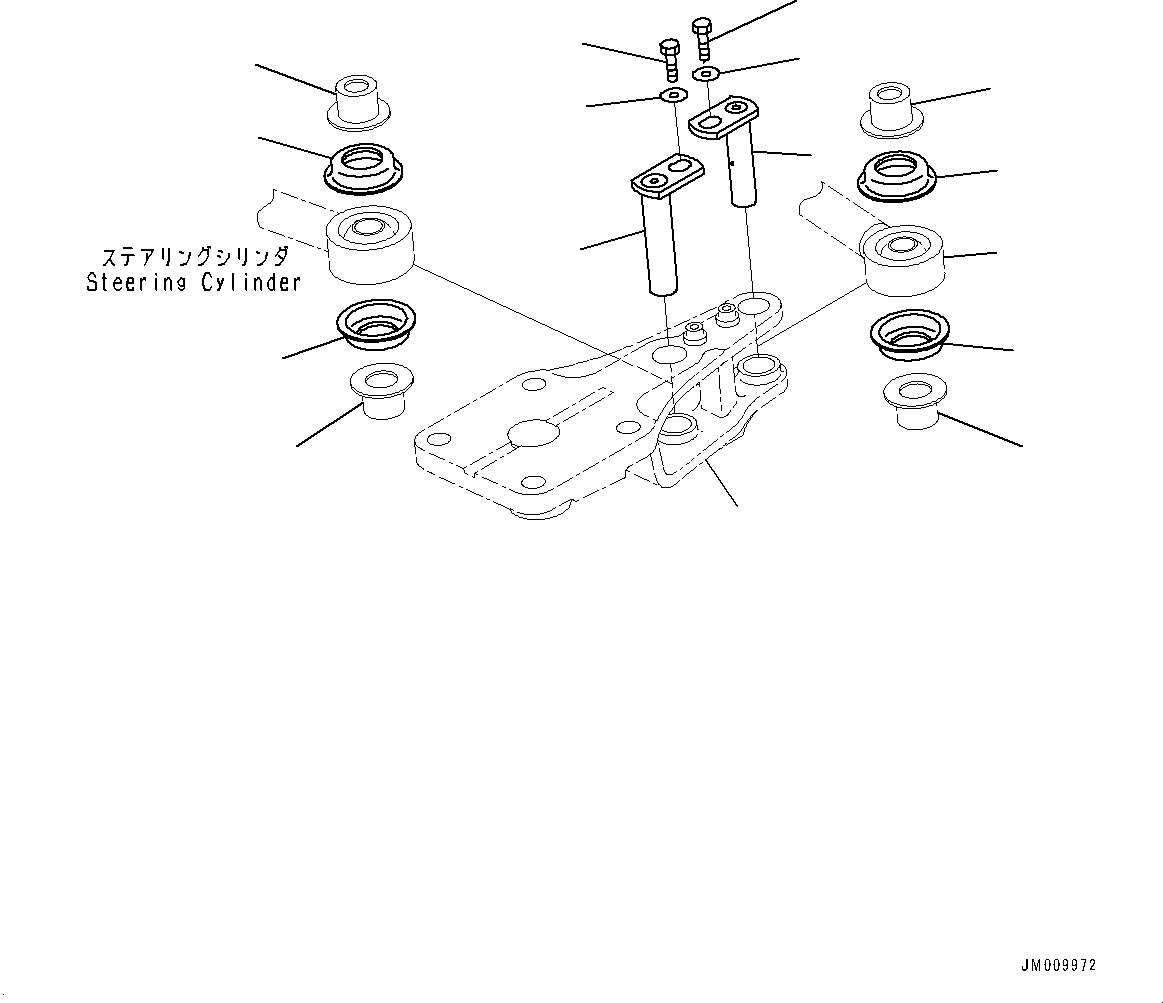 ステアリングシリンダ
Steering Cylinder

JM009972