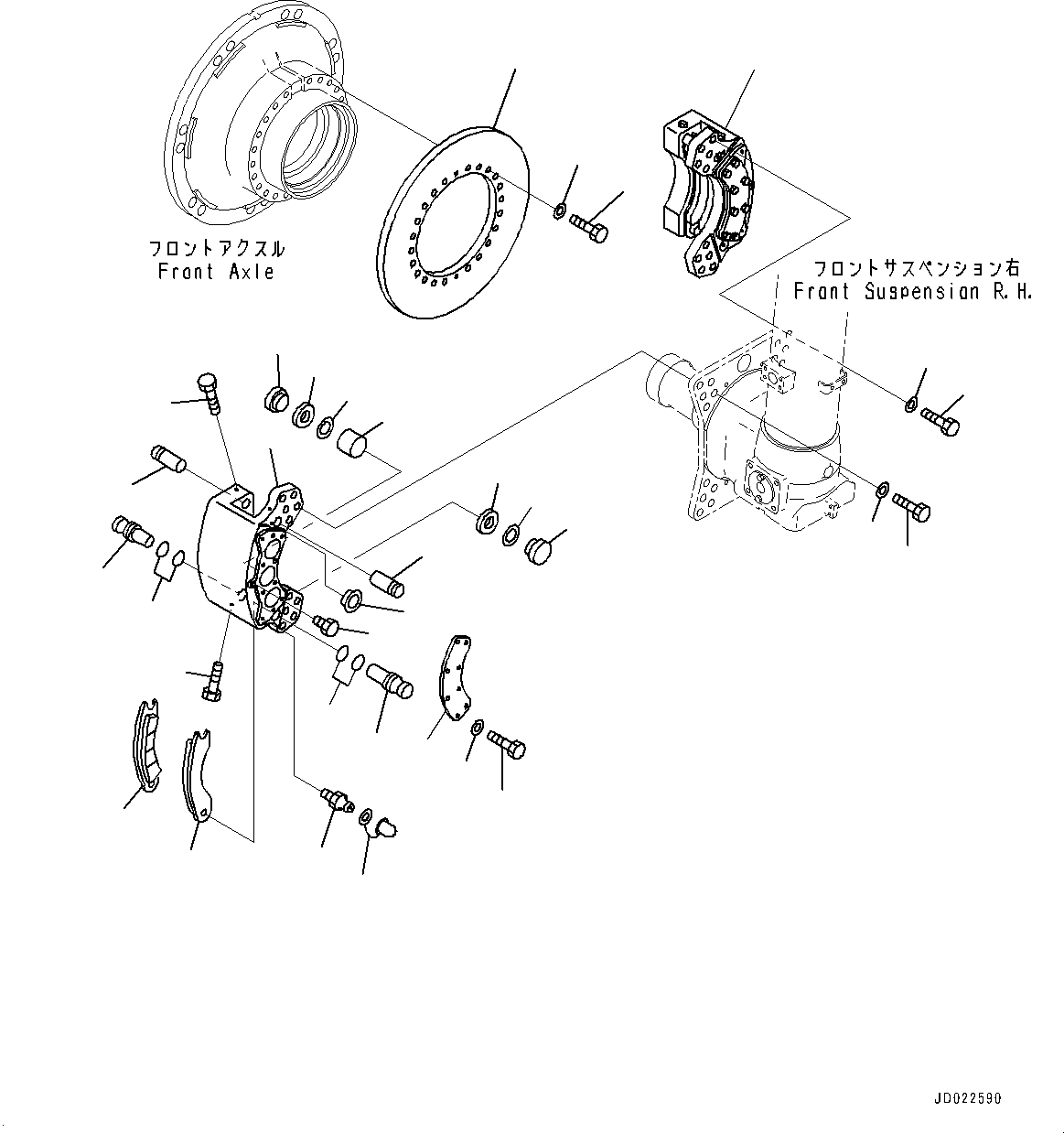 フロントアクスル
Front Axle

フロントサスペンション右
Front Suspension R.H.

JD022590