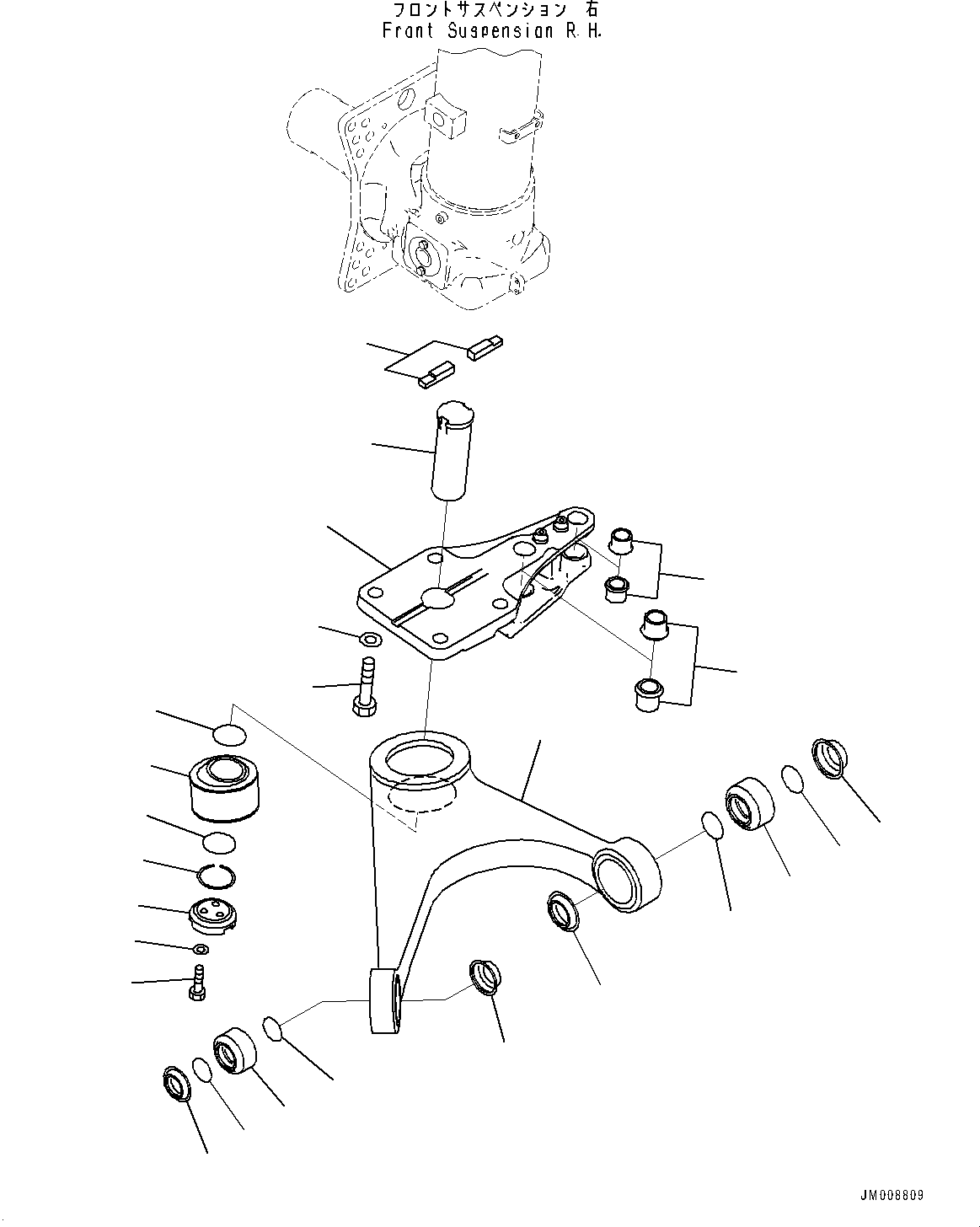 フロントサスペンション 右
Front Suspension R.H.

JM008809