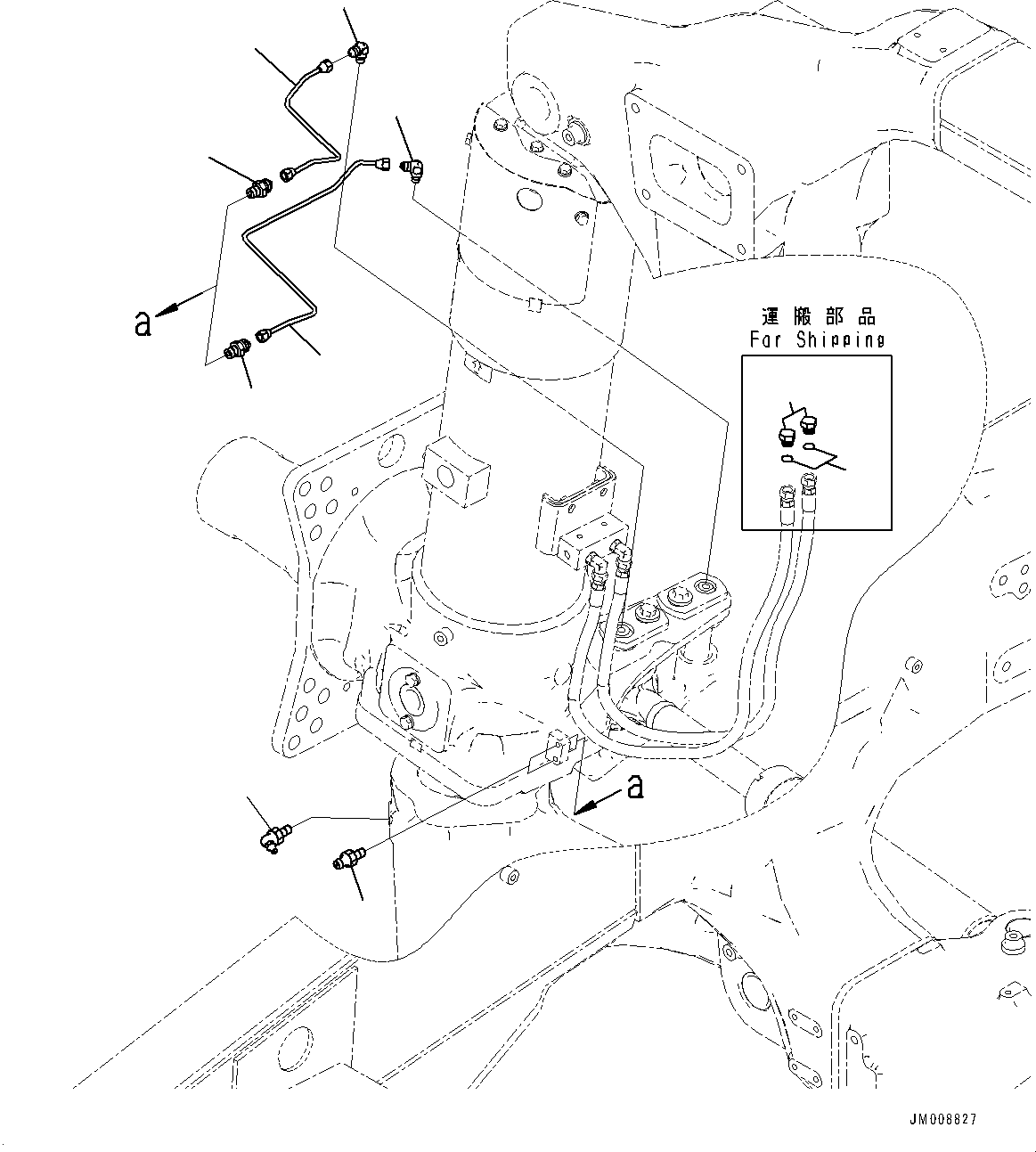 a

運搬部品
For Shipping

a

JM008827