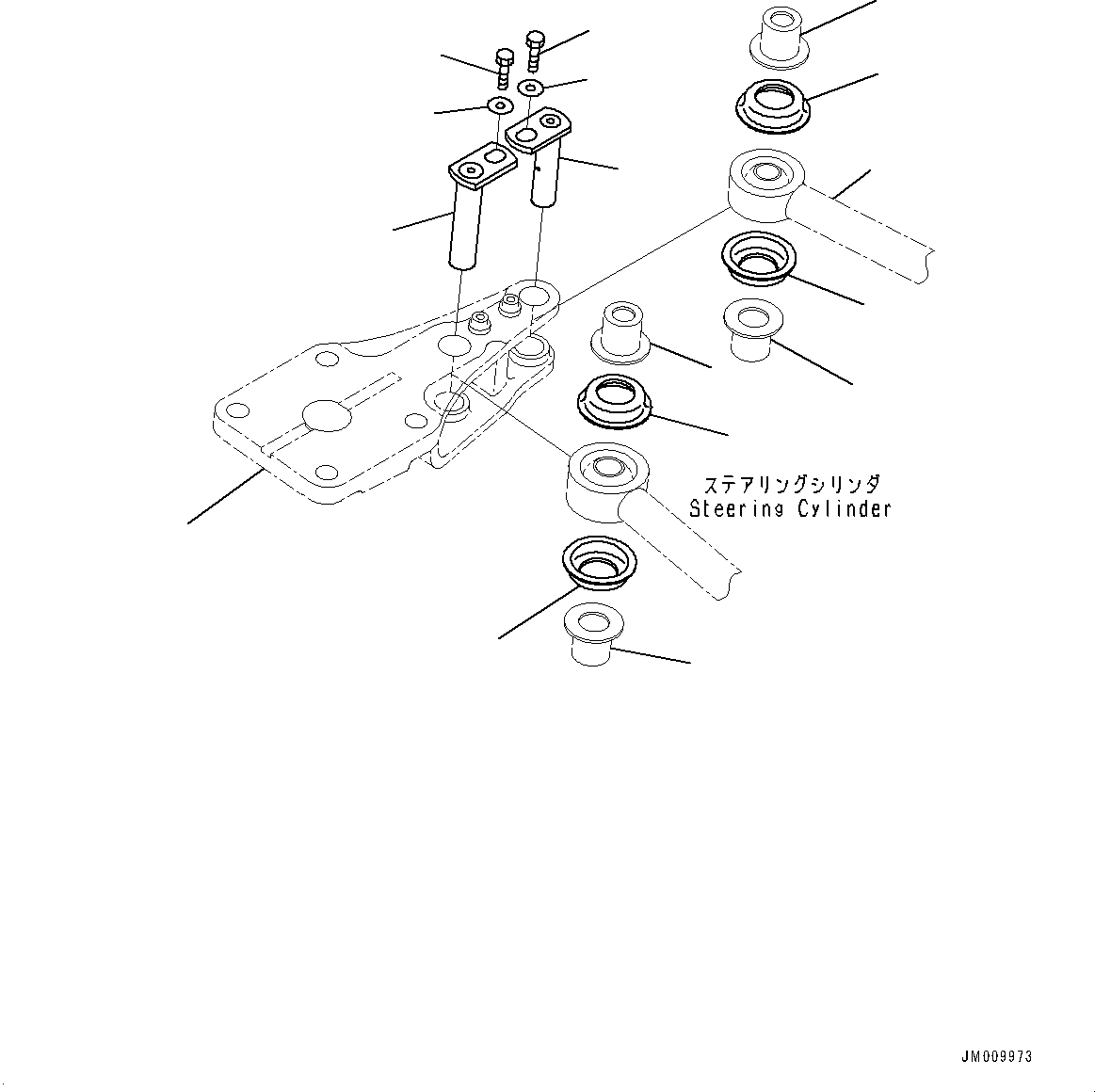 ステアリングシリンダ
Steering Cylinder

JM009973