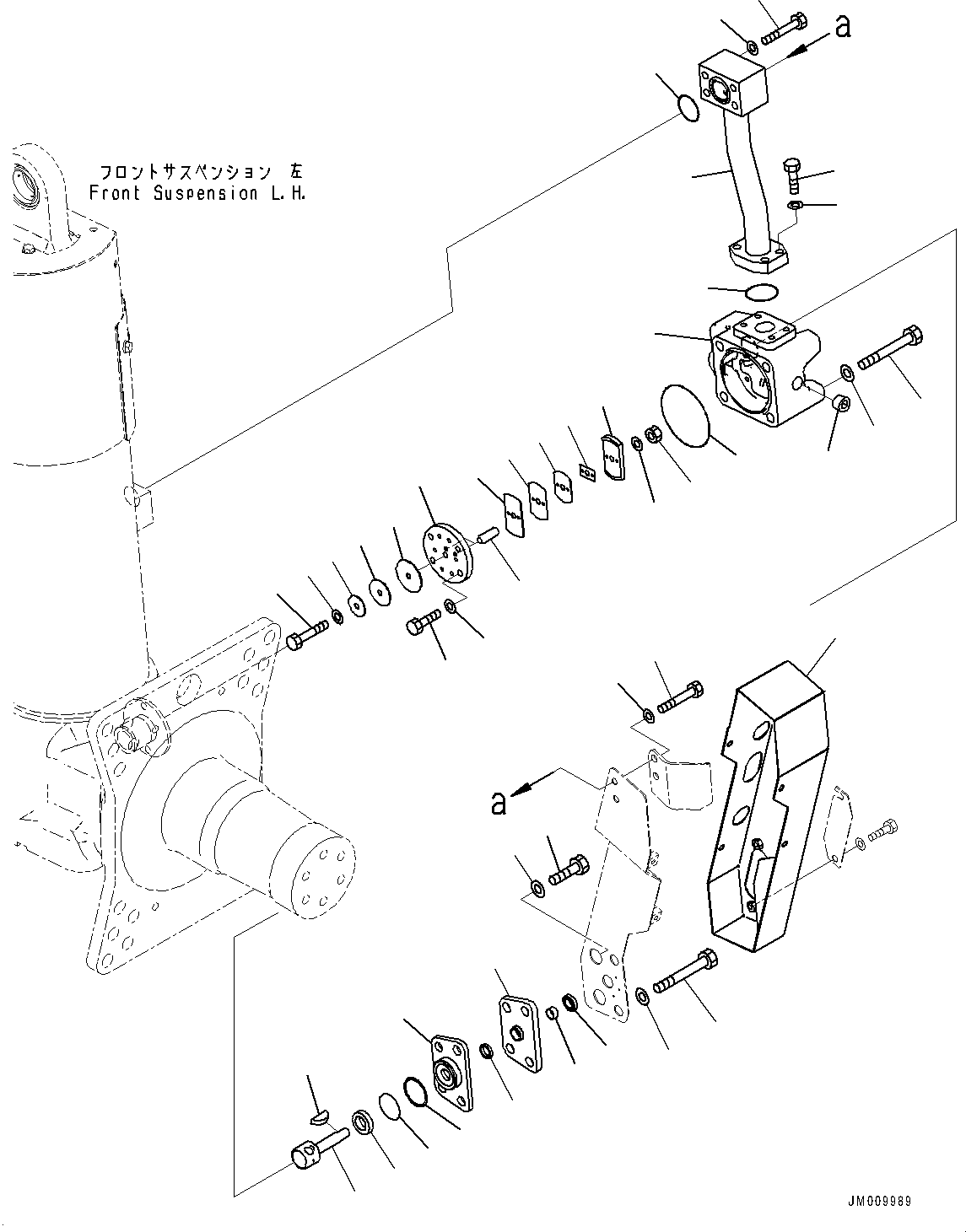 a

フロントサスペンション 左
Front Suspension L.H.

a

JM009989