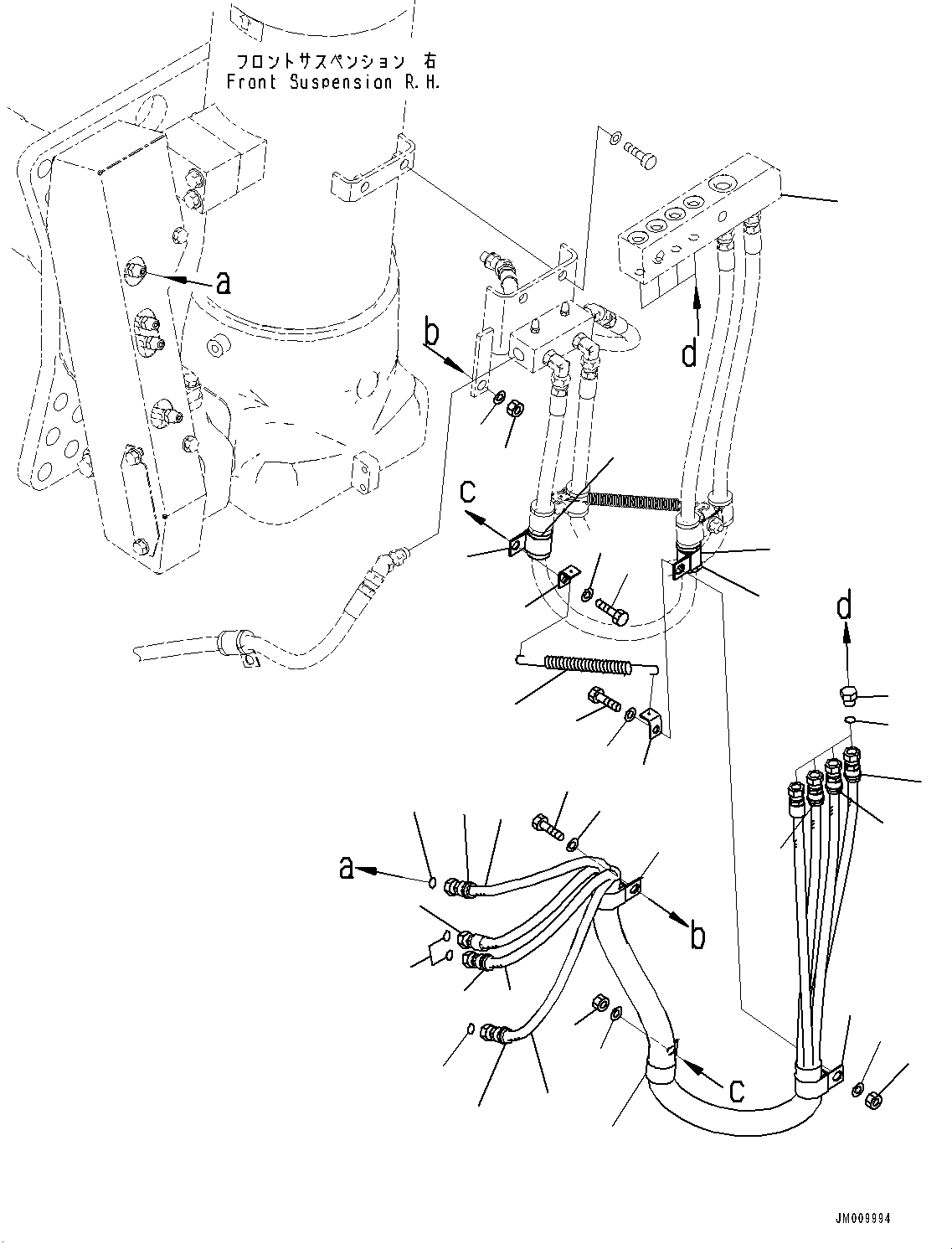 フロントサスペンション 右
Front Suspension R.H.

a

b

d

c

d

a

b

c

JM009994