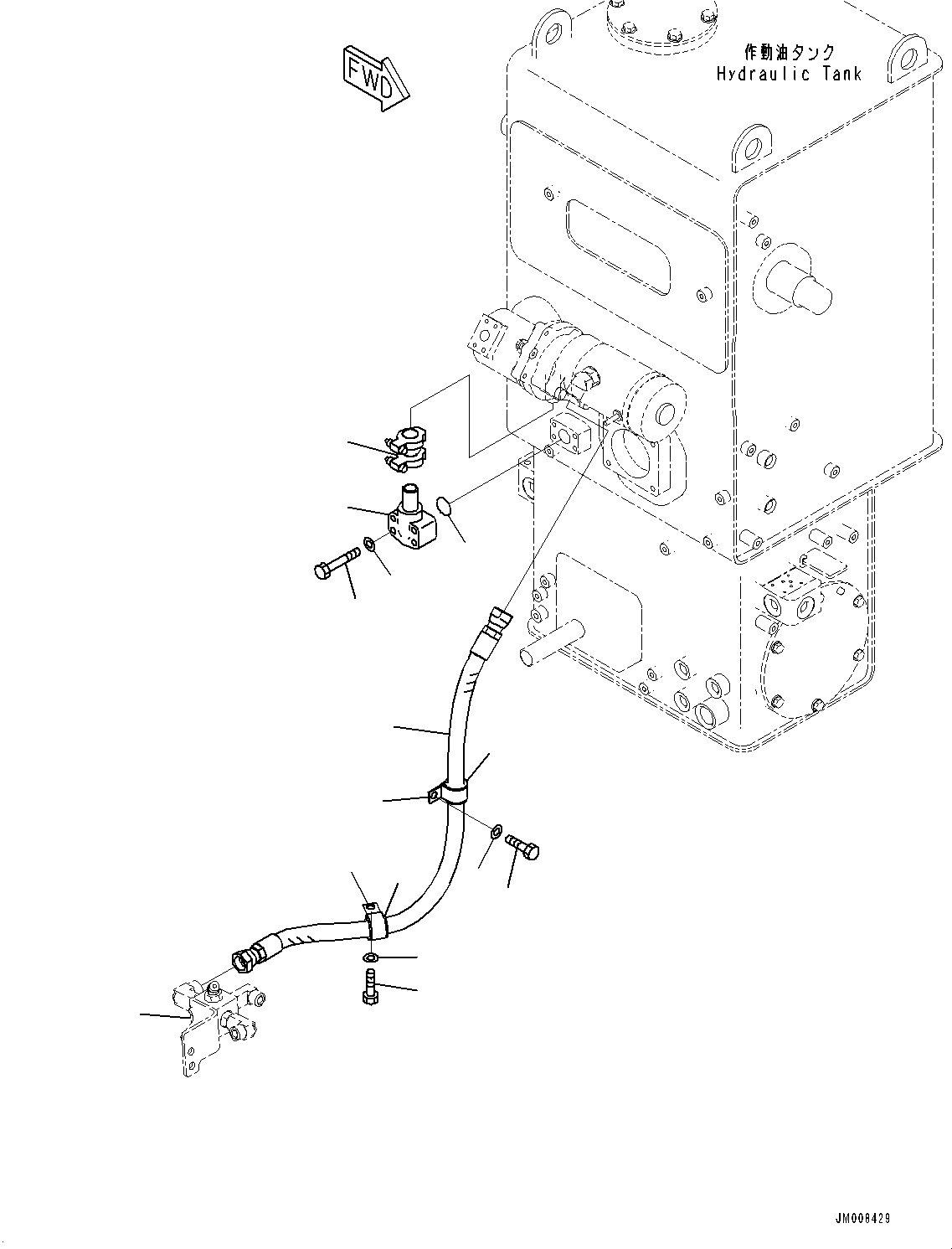 FWD

作動油タンク
Hydraulic Tank

JM008429