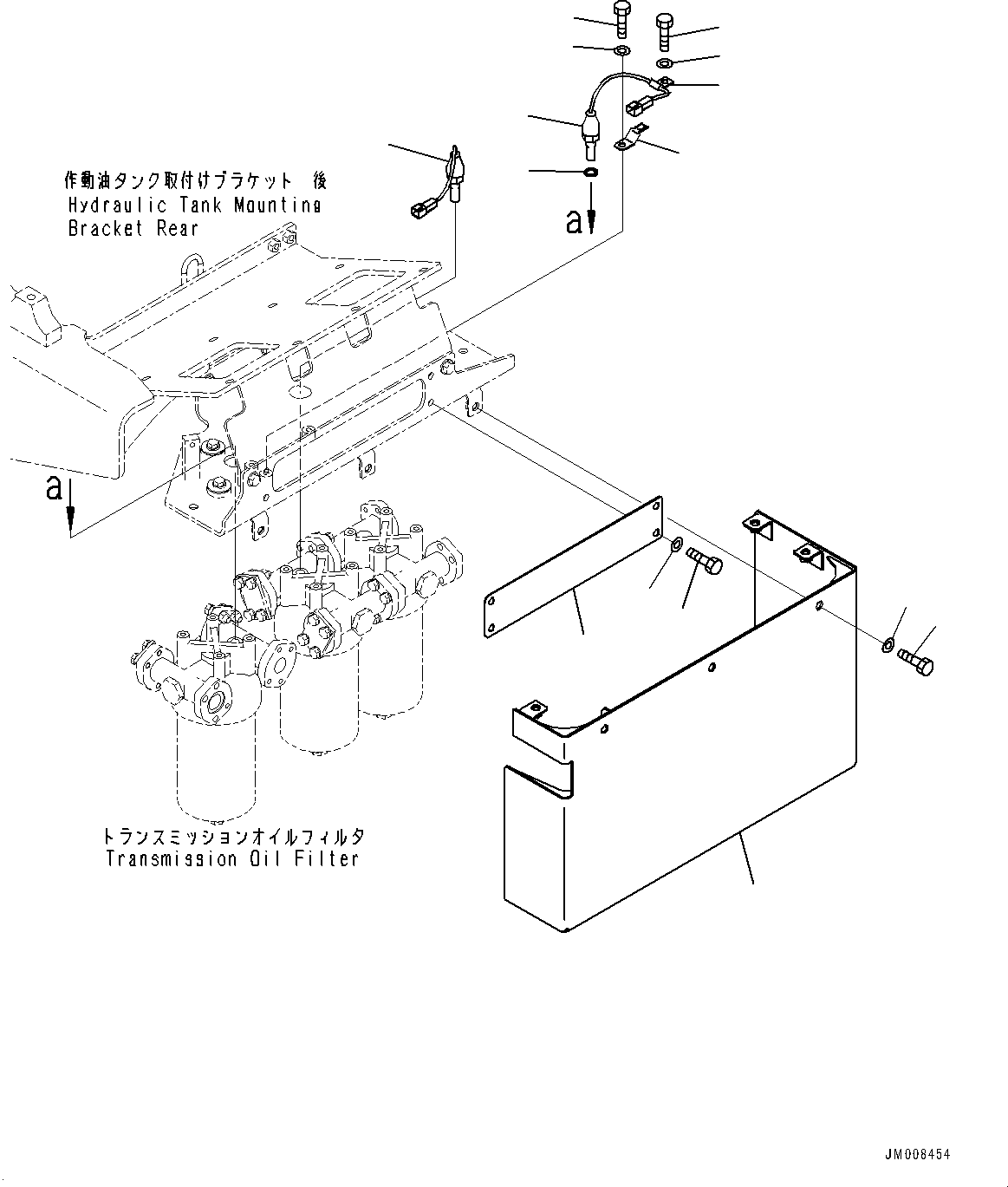 作動油タンク取付けブラケット 後
Hydraulic Tank Mounting Bracket Rear

a

a

トランスミッションオイルフィルタ
Transmission Oil Filter

JM008454