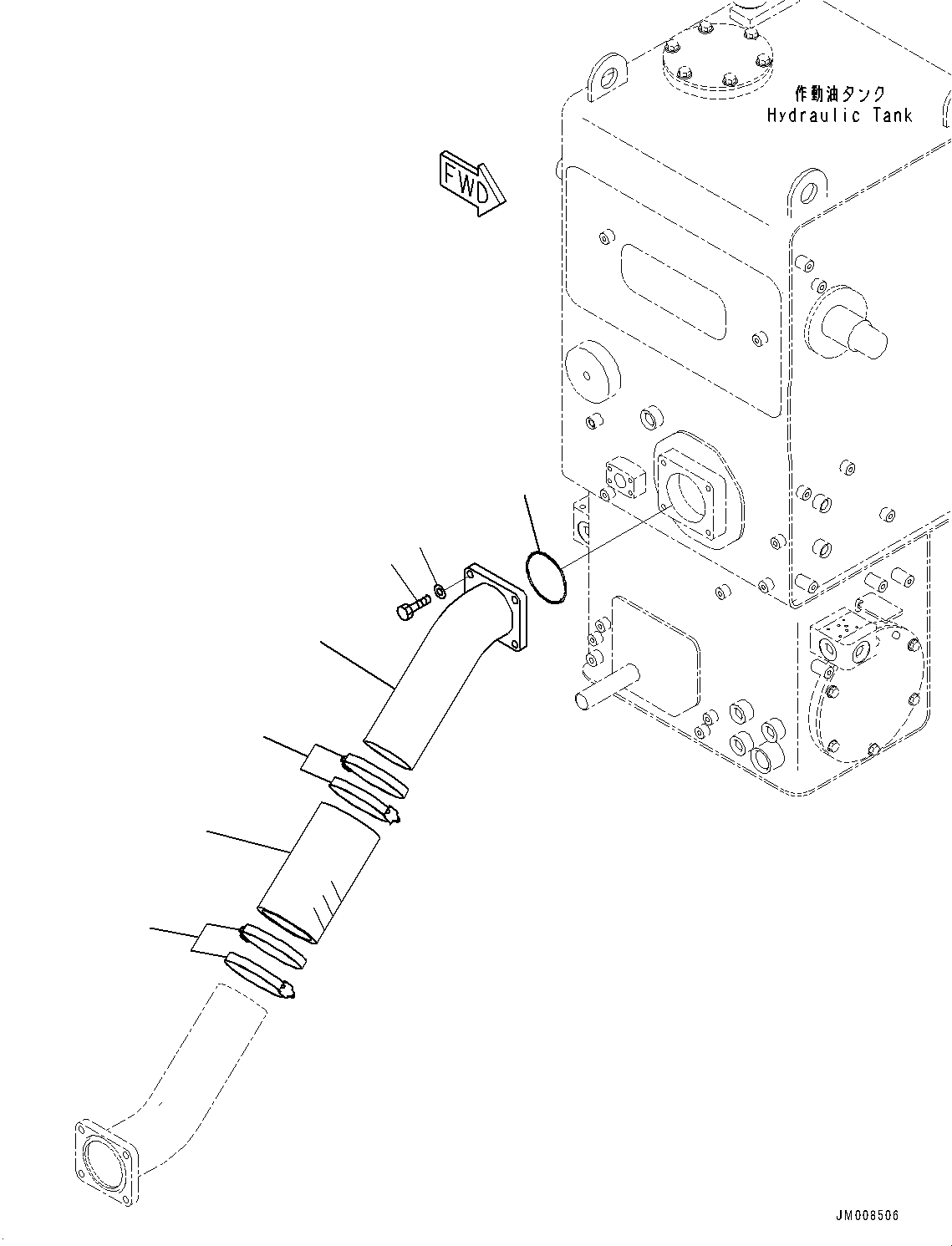 作動油タンク
Hydraulic Tank

FWD

JM008506