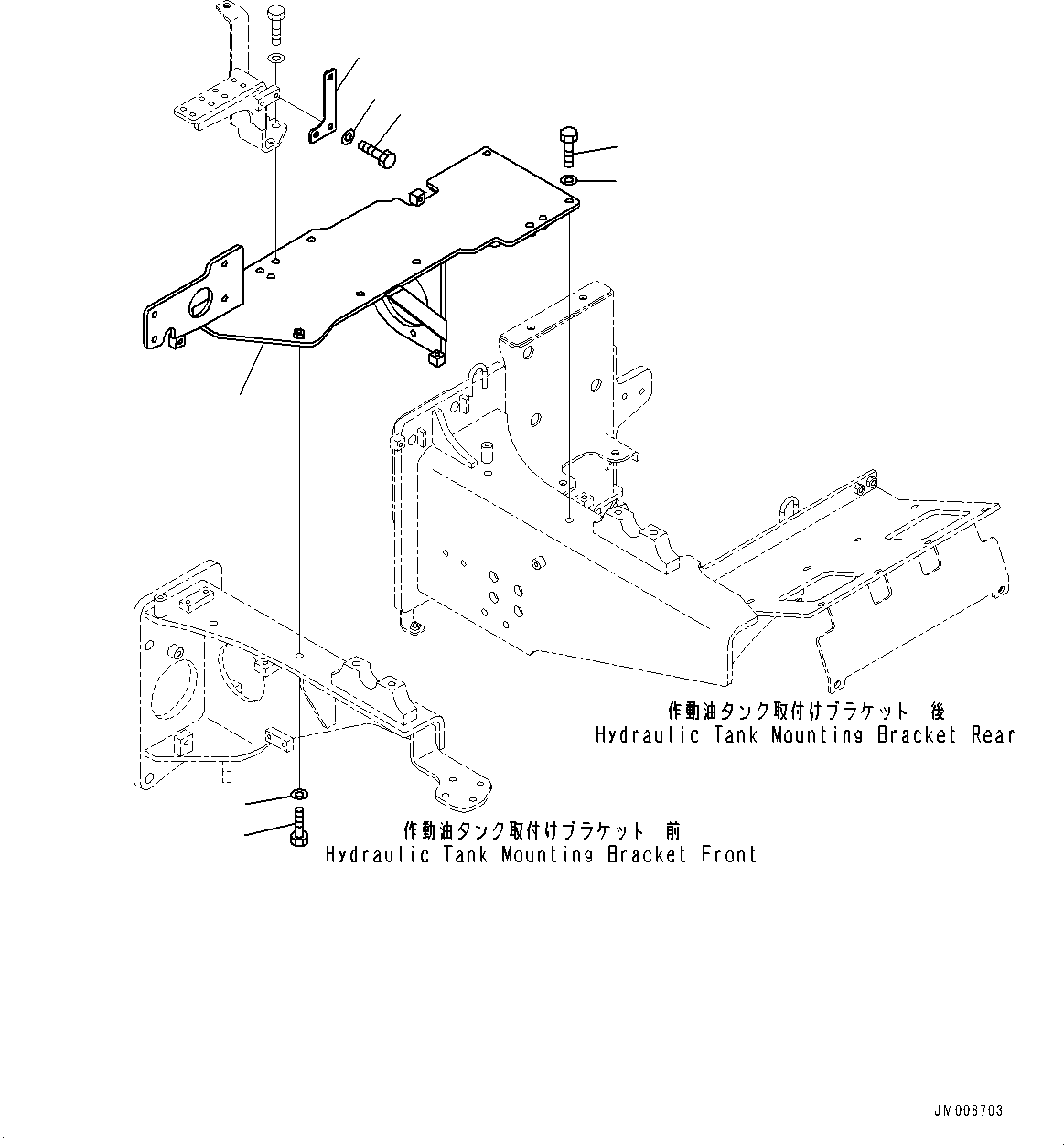 作動油タンク取付けブラケット 後
Hydraulic Tank Mounting Bracket Rear

作動油タンク取付けブラケット 前
Hydraulic Tank Mounting Bracket Front

JM008703