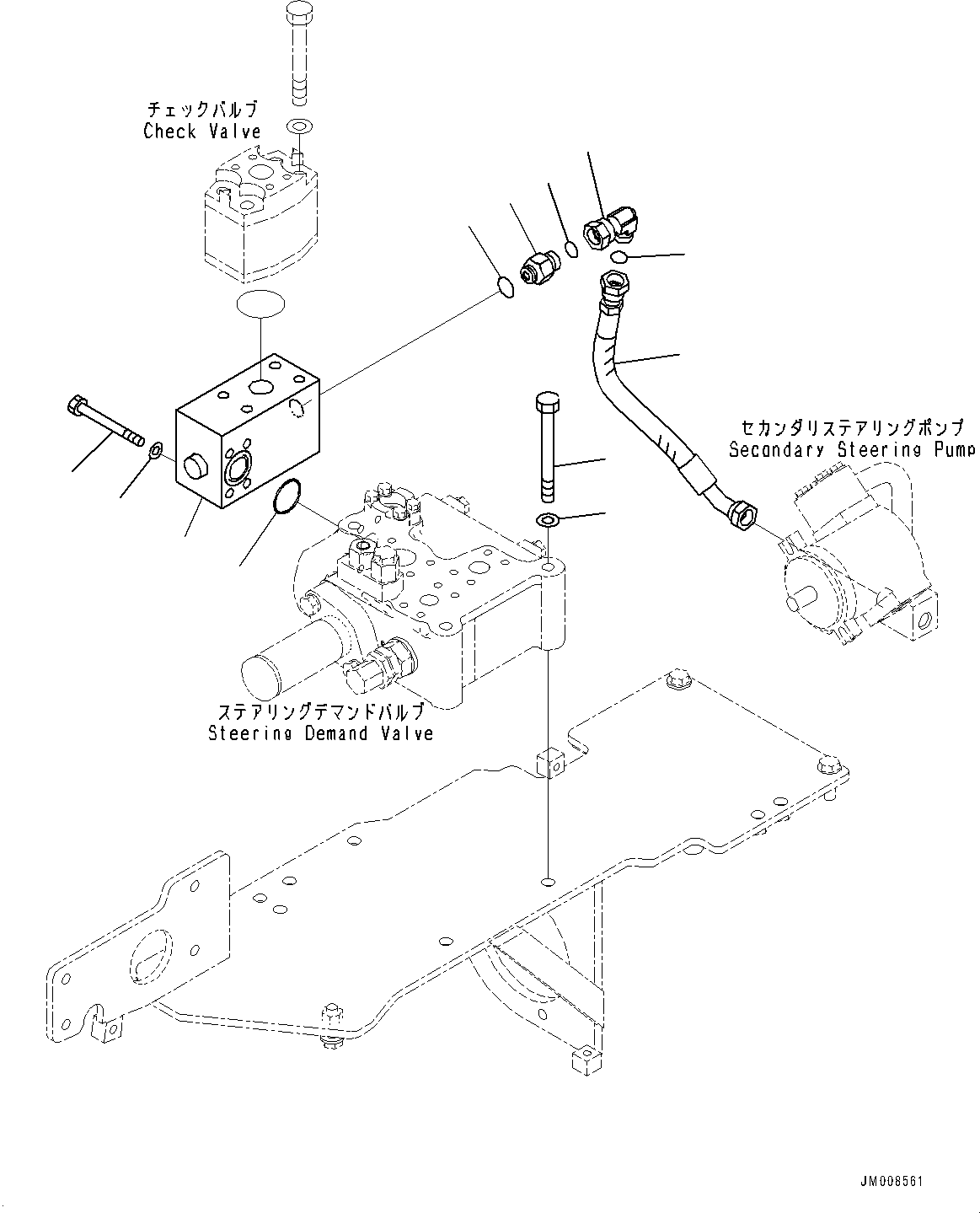 チェックバルブ
Check Valve

セカンダリステアリングポンプ
Secondary Steering Pump

ステアリングデマンドバルブ
Steering Demand Valve

JM008561