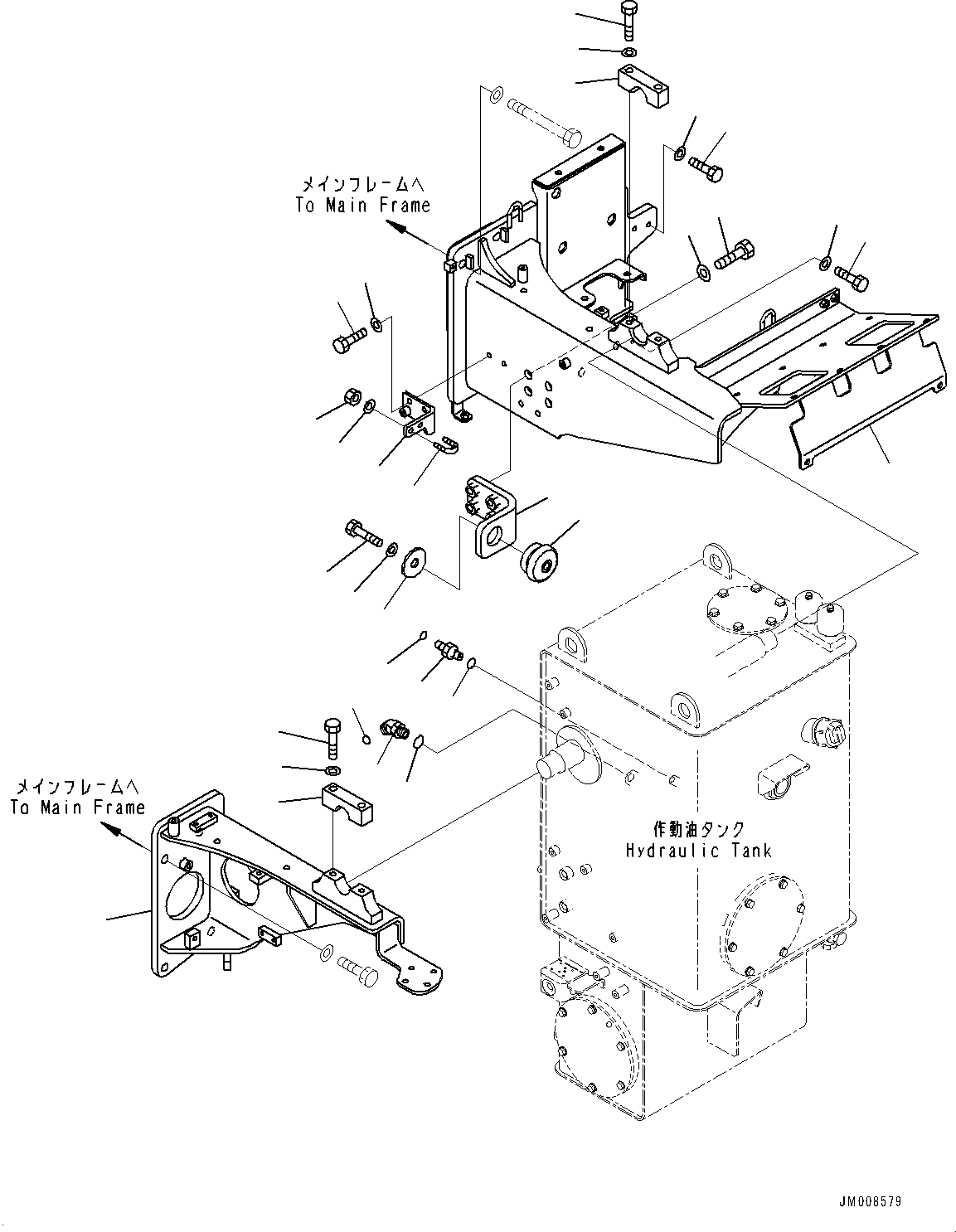 メインフレームへ
To Main Frame

メインフレームへ
To Main Frame

作動油タンク
Hydraulic Tank

JM008579