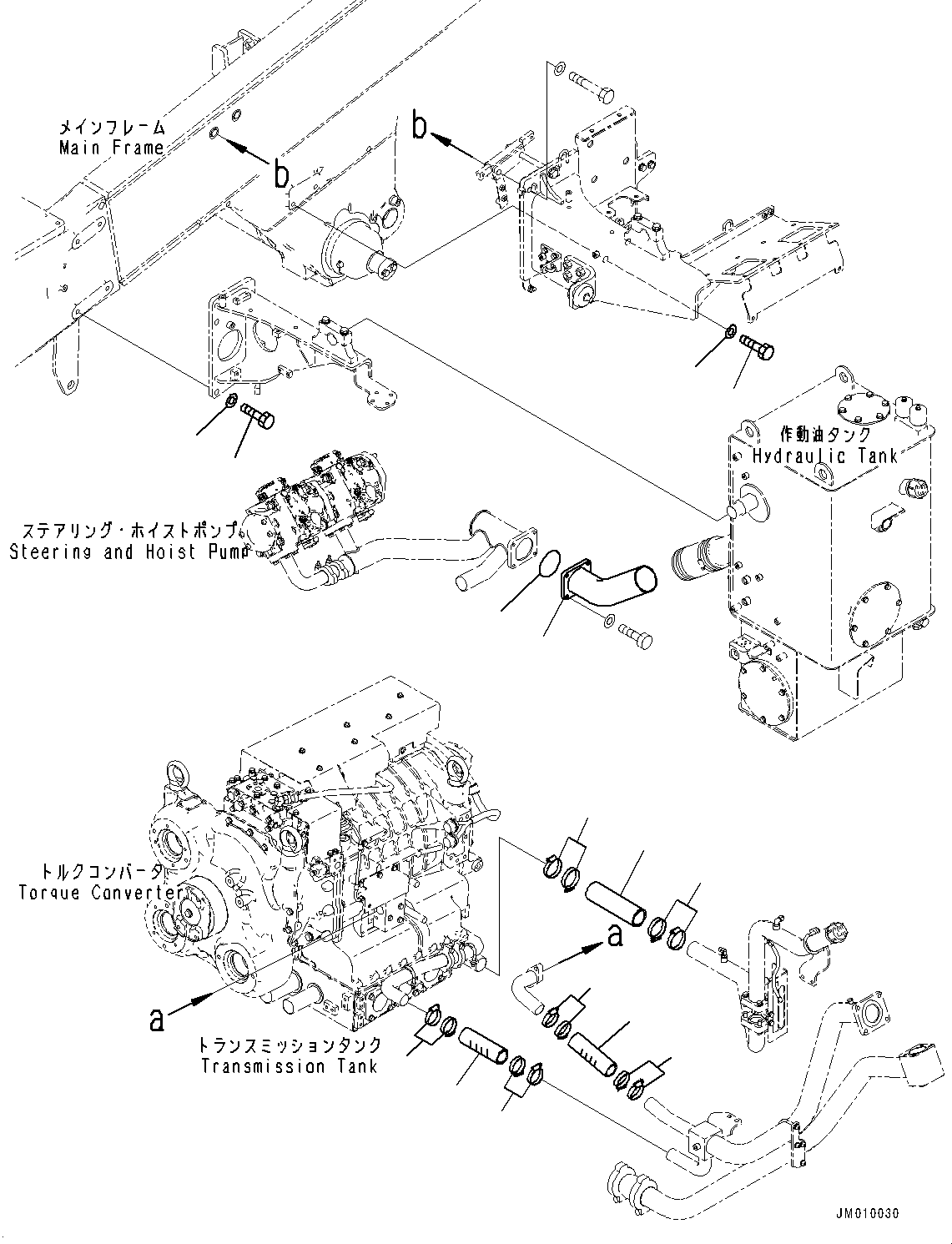 メインフレーム
Main Frame

b

b

作動油タンク
Hydraulic Tank

ステアリング・ホイストポンプ
Steering and Hoist Pump

トルクコンバータ
Torque Converter

a

a

トランスミッションタンク
Transmission Tank

JM010030