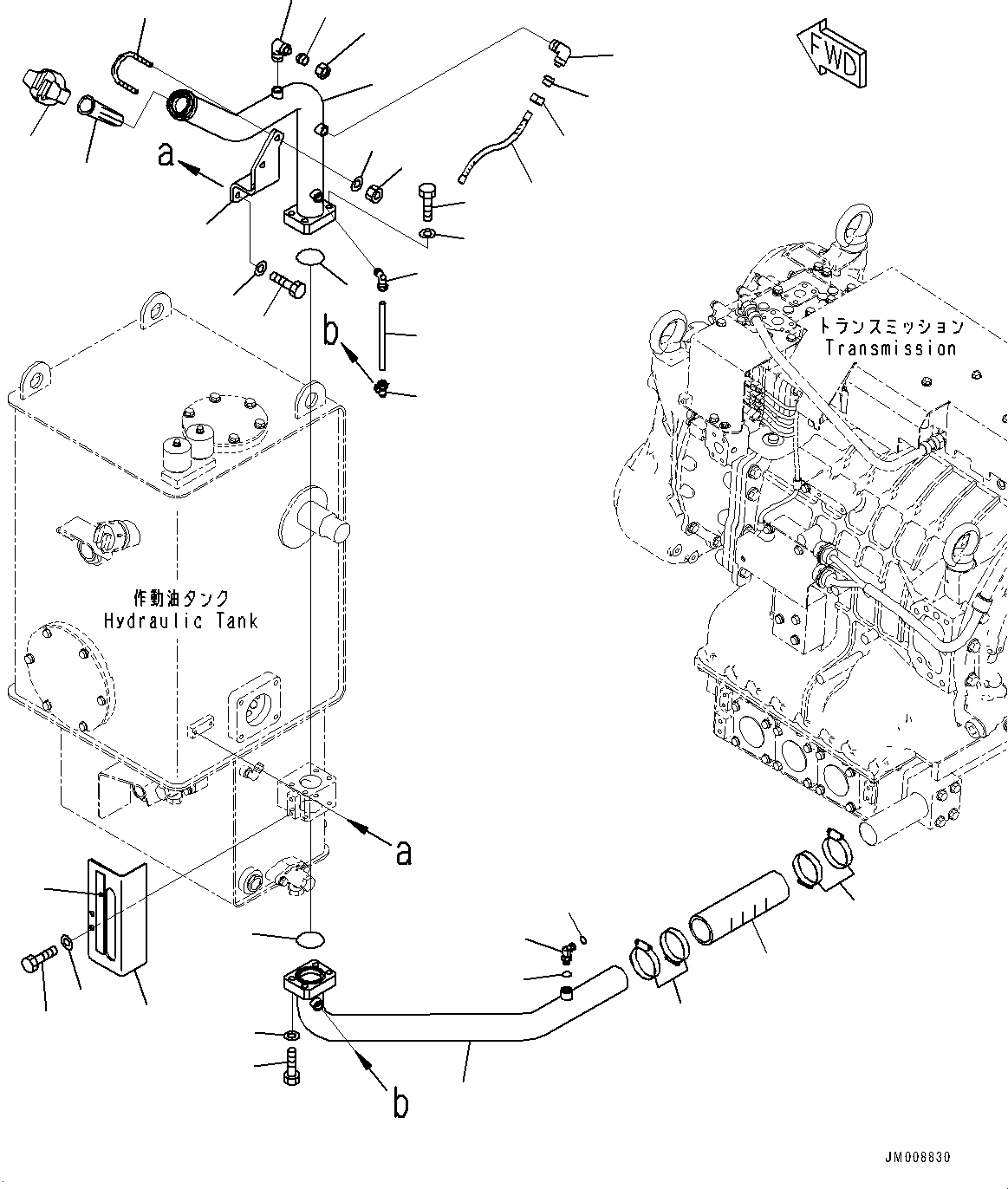 FWD

a

b

トランスミッション
Transmission

作動油タンク
Hydraulic Tank

a

b

JM008830