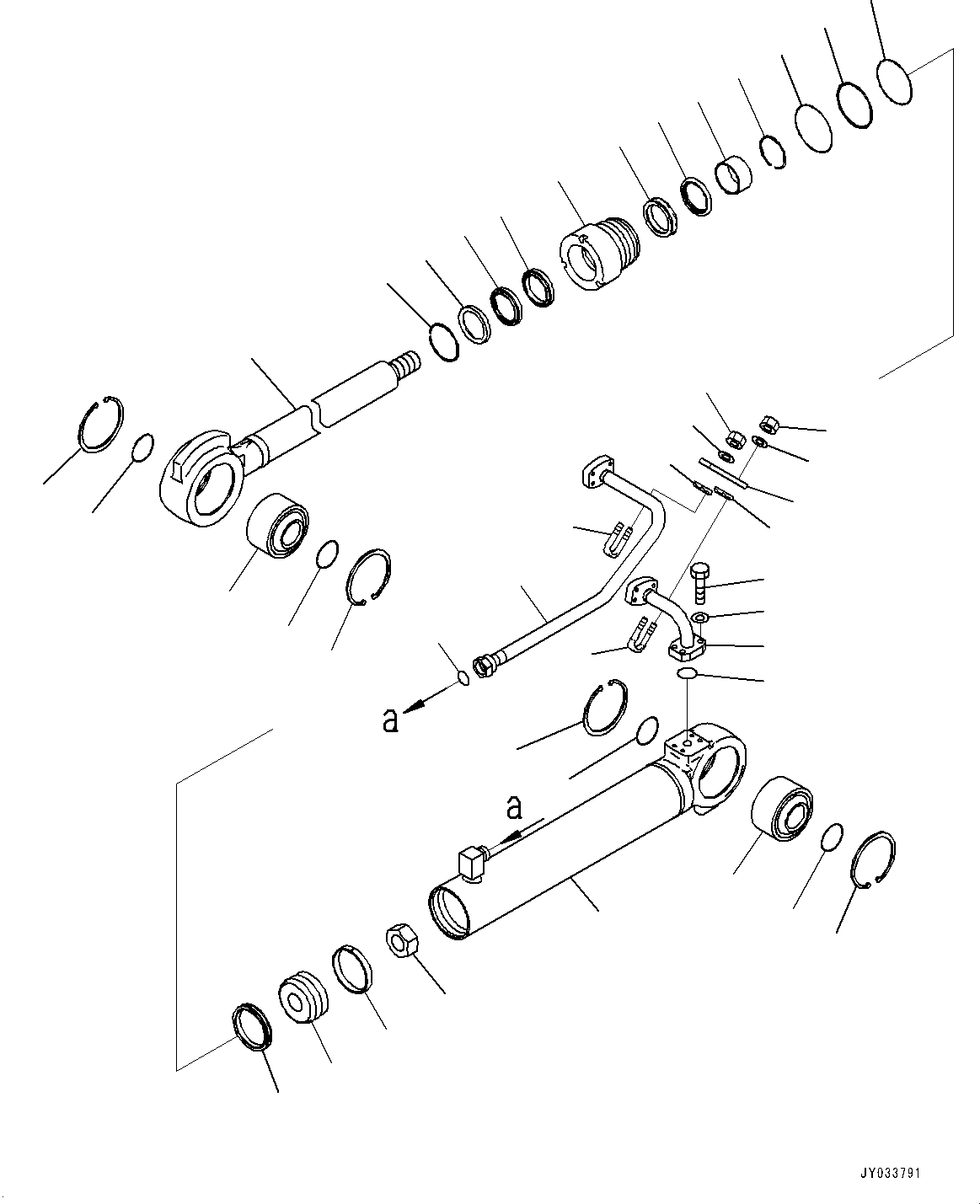 a

a

JY033791