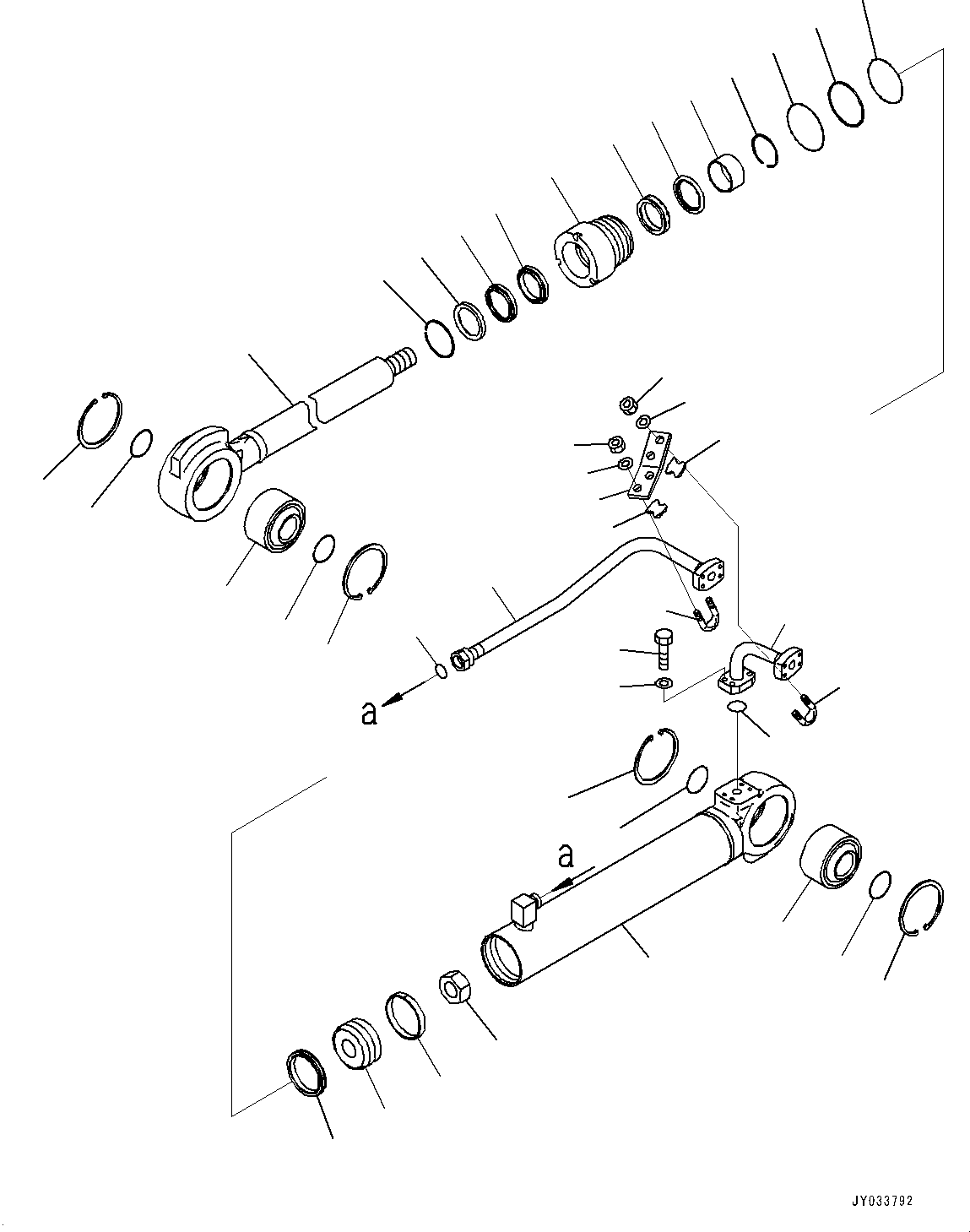 a

a

JY033792