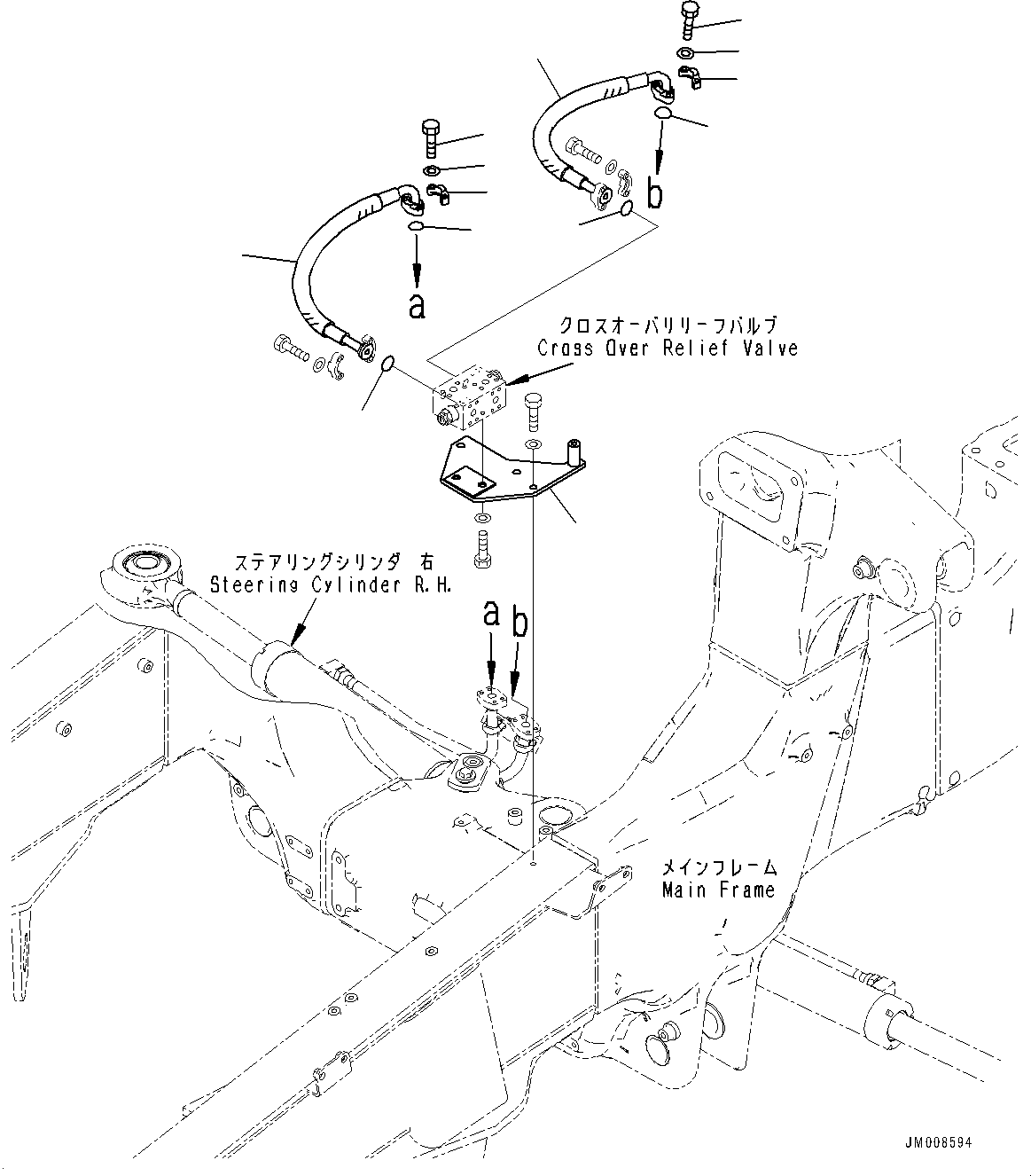 b

a

クロスオーバリリーフバルブ
Cross Over Relief Valve

ステアリングシリンダ 右
Steering Cylinder R.H.

a b

メインフレーム
Main Frame

JM008594