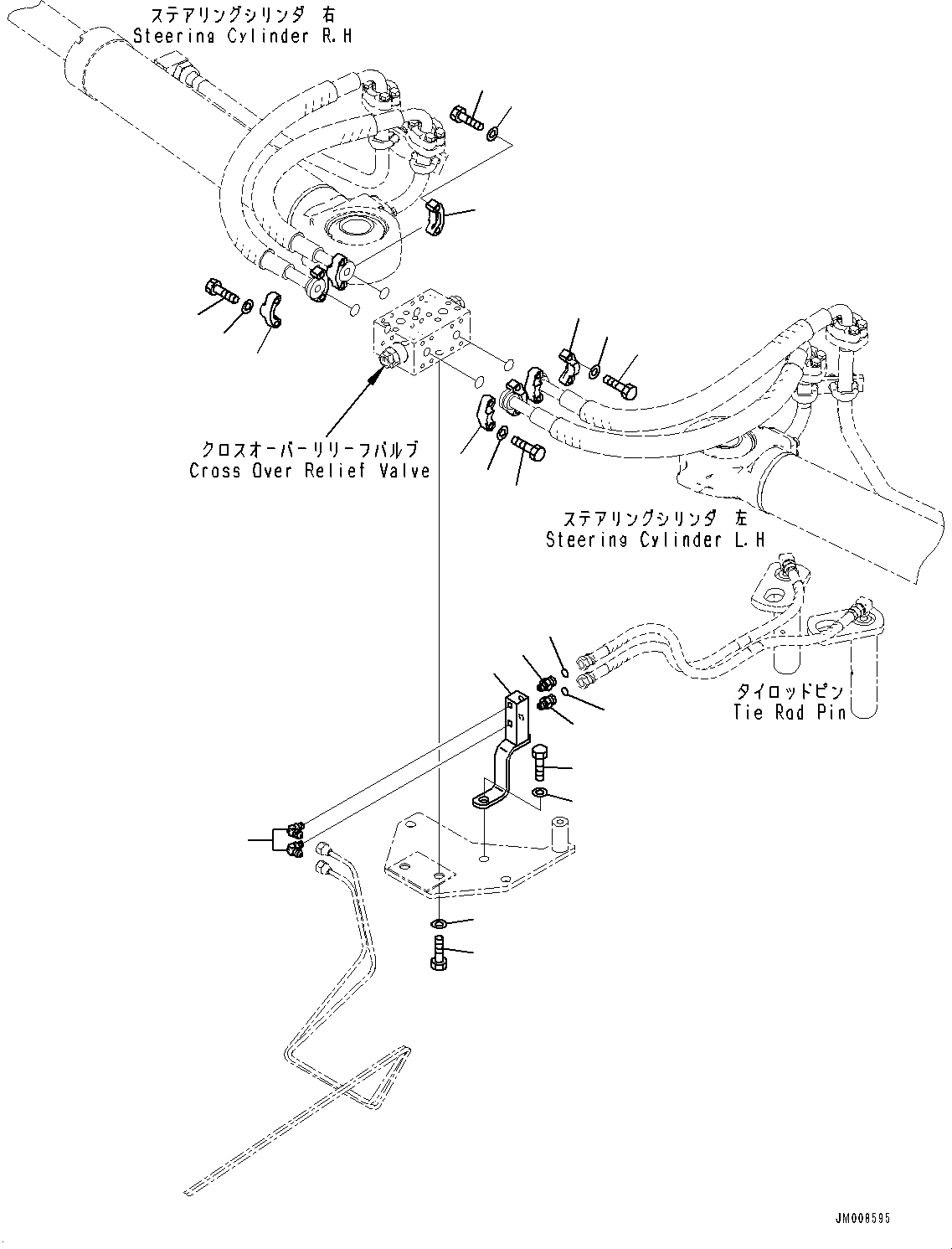 ステアリングシリンダ 右
Steering Cylinder R.H

クロスオーバーリリーフバルブ
Cross Over Relief Valve

ステアリングシリンダ 左
Steering Cylinder L.H

タイロッドピン
Tie Rod Pin

JM008595