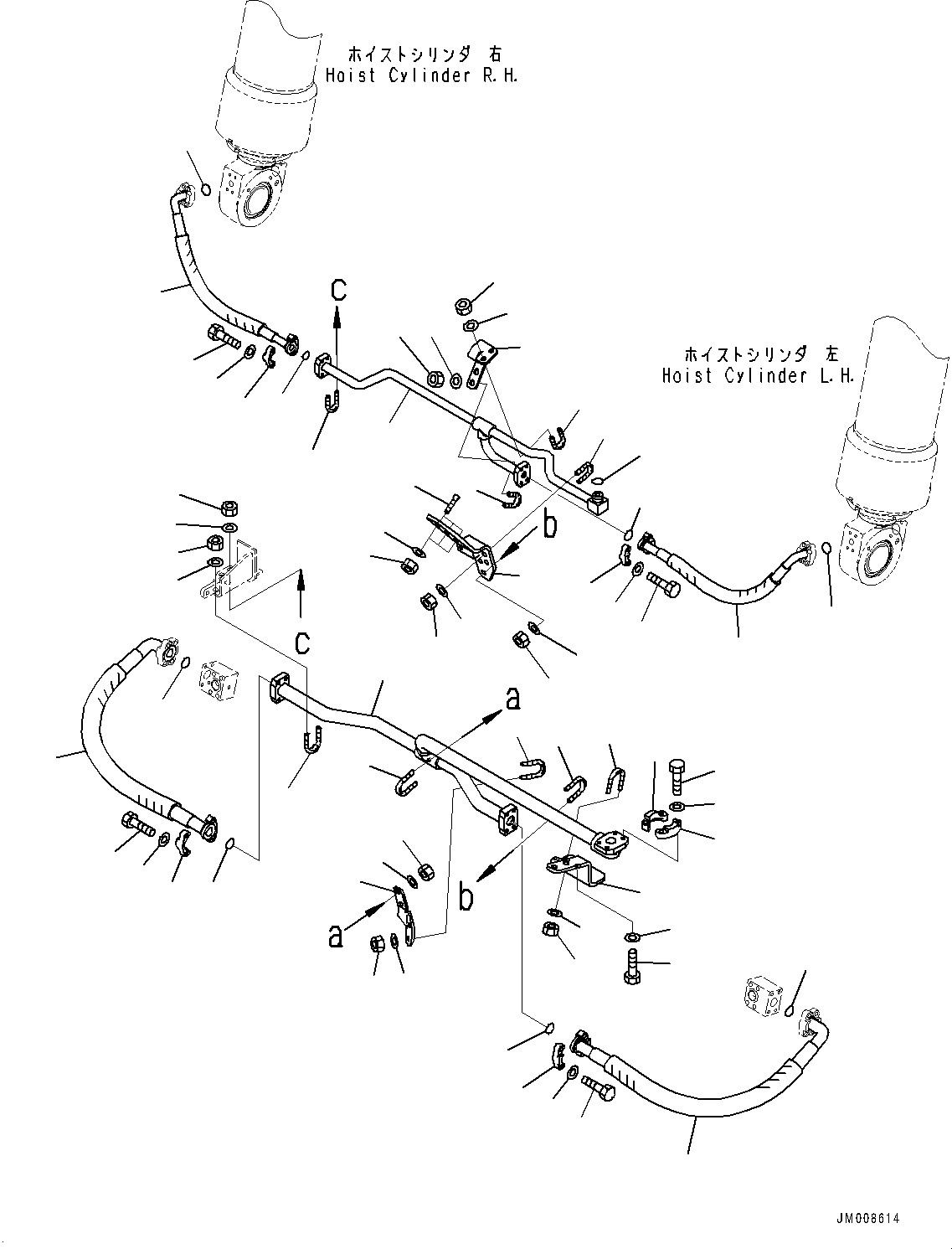 ホイストシリンダ 右
Hoist Cylinder R.H.

c

ホイストシリンダ 左
Hoist Cylinder L.H.

b

c

a

b

a

JM008614