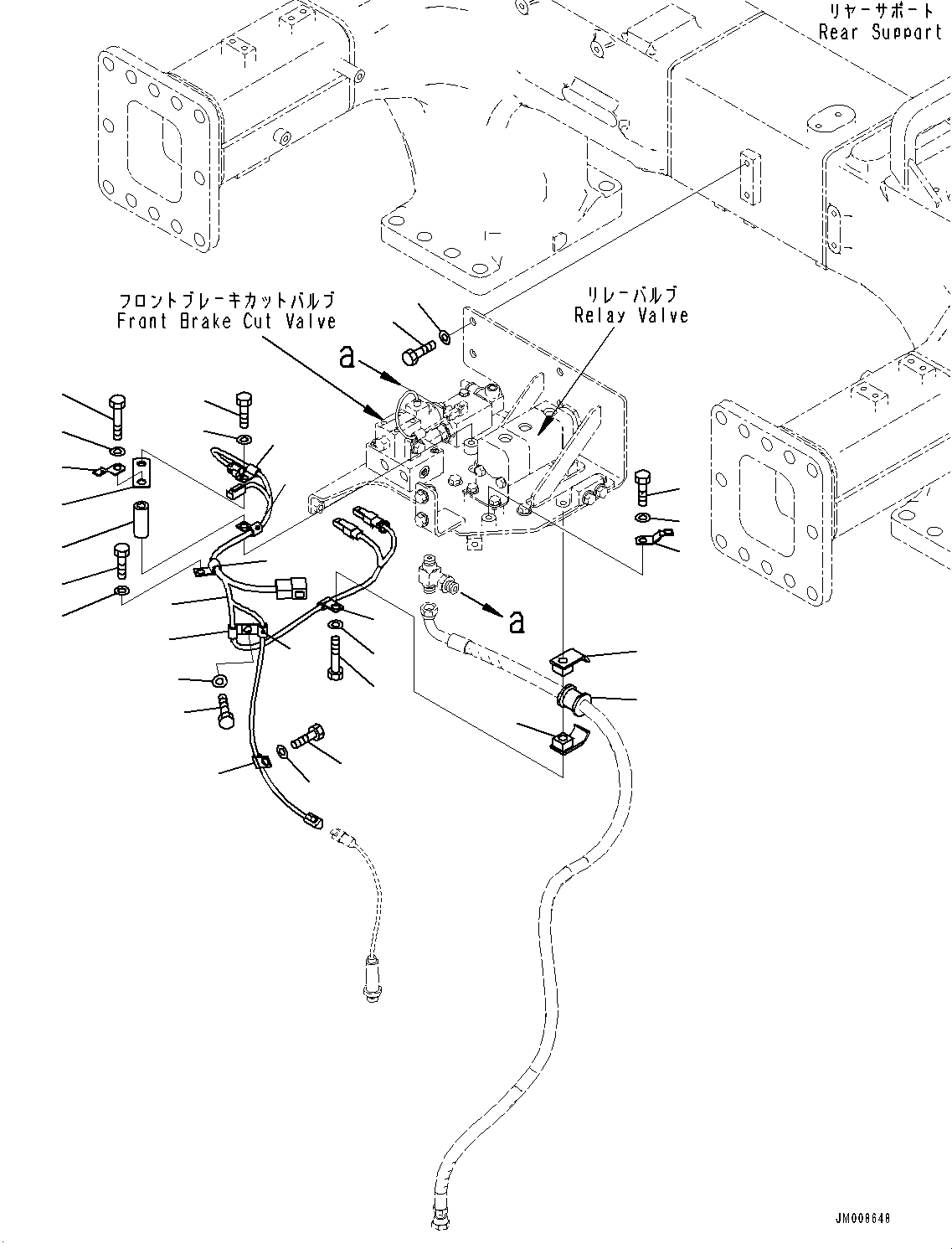 リヤーサポート
Rear Support

フロントブレーキカットバルブ
Front Brake Cut Valve

リレーバルブ
Relay Valve

a

a

JM008648