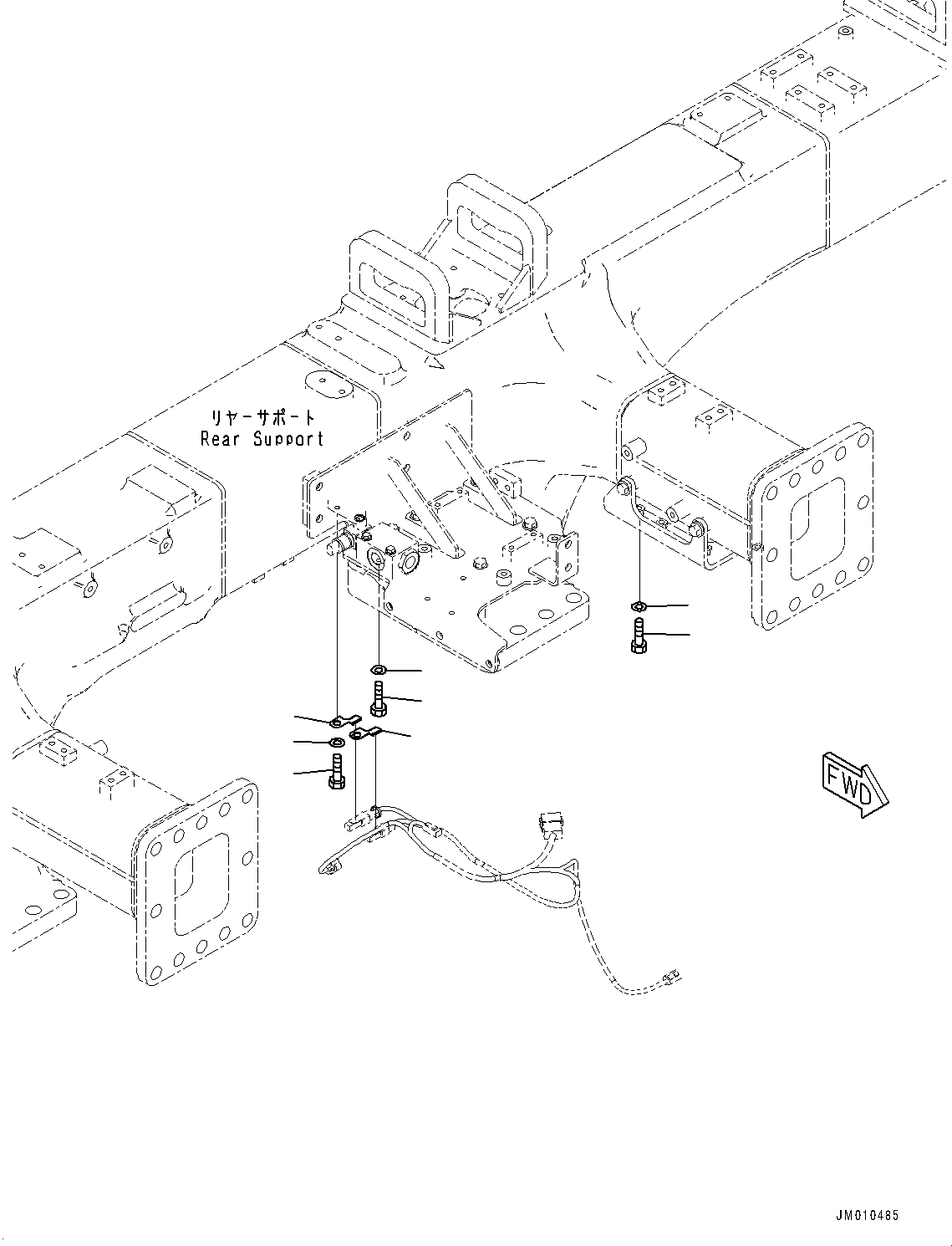 リヤーサポート
Rear Support

FWD

JM010485