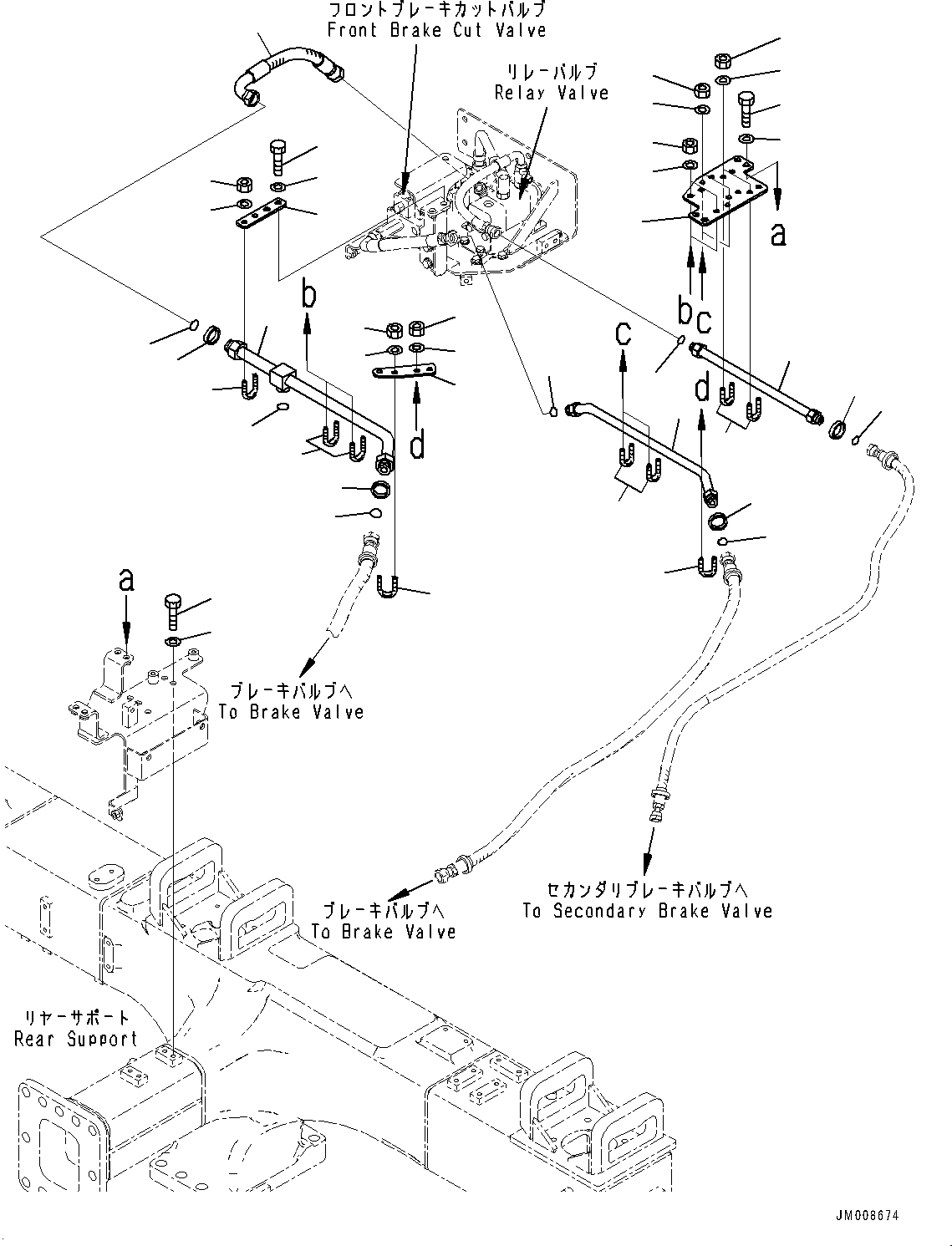 フロントブレーキカットバルブ
Front Brake Cut Valve

リレーバルブ
Relay Valve

a

b

b c

c

d

d

a

ブレーキバルブへ
To Brake Valve

ブレーキバルブへ
To Brake Valve

セカンダリブレーキバルブへ
To Secondary Brake Valve

リヤーサポート
Rear Support

JM008674