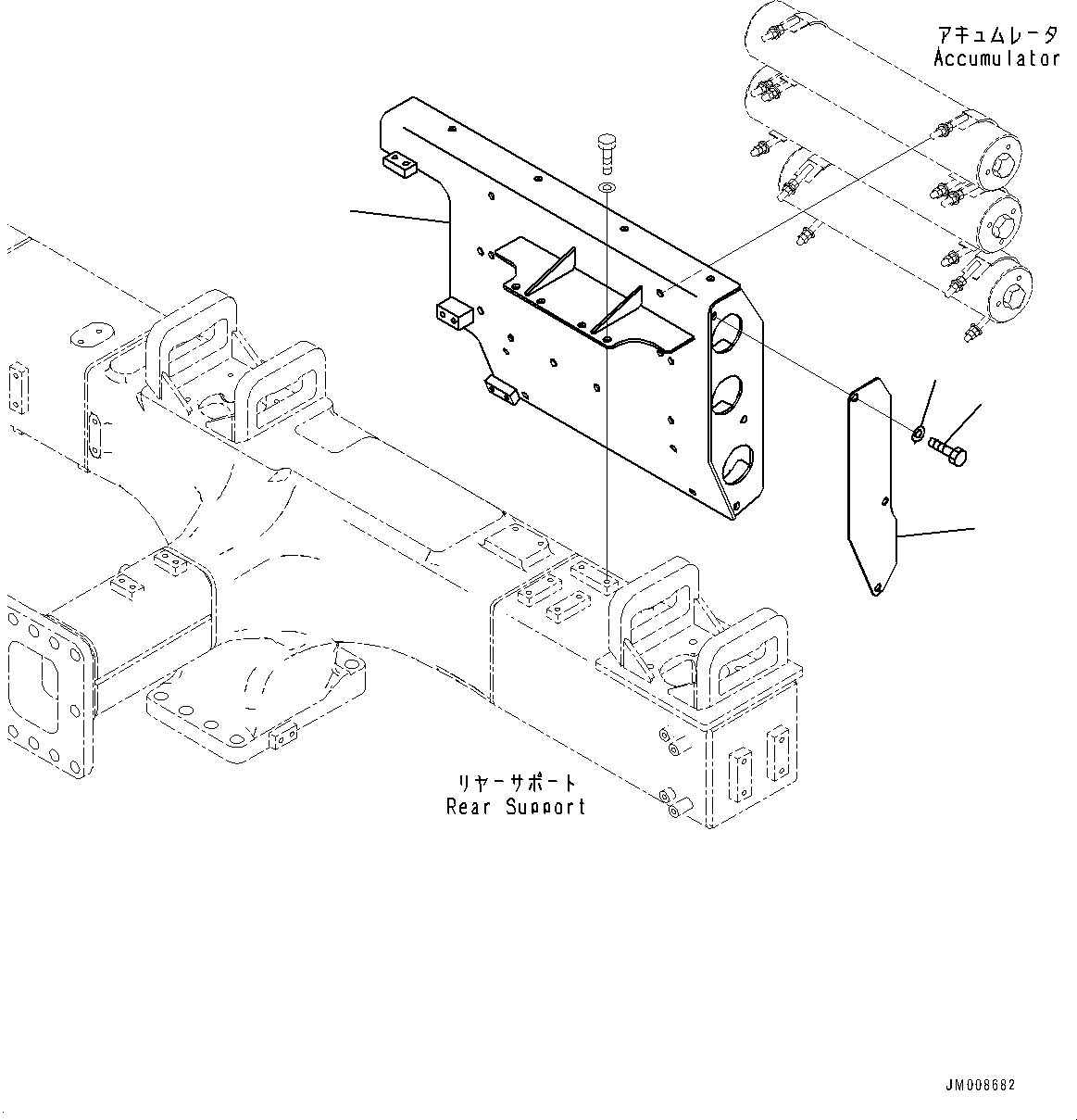 アキュムレータ
Accumulator

リヤーサポート
Rear Support

JM008682