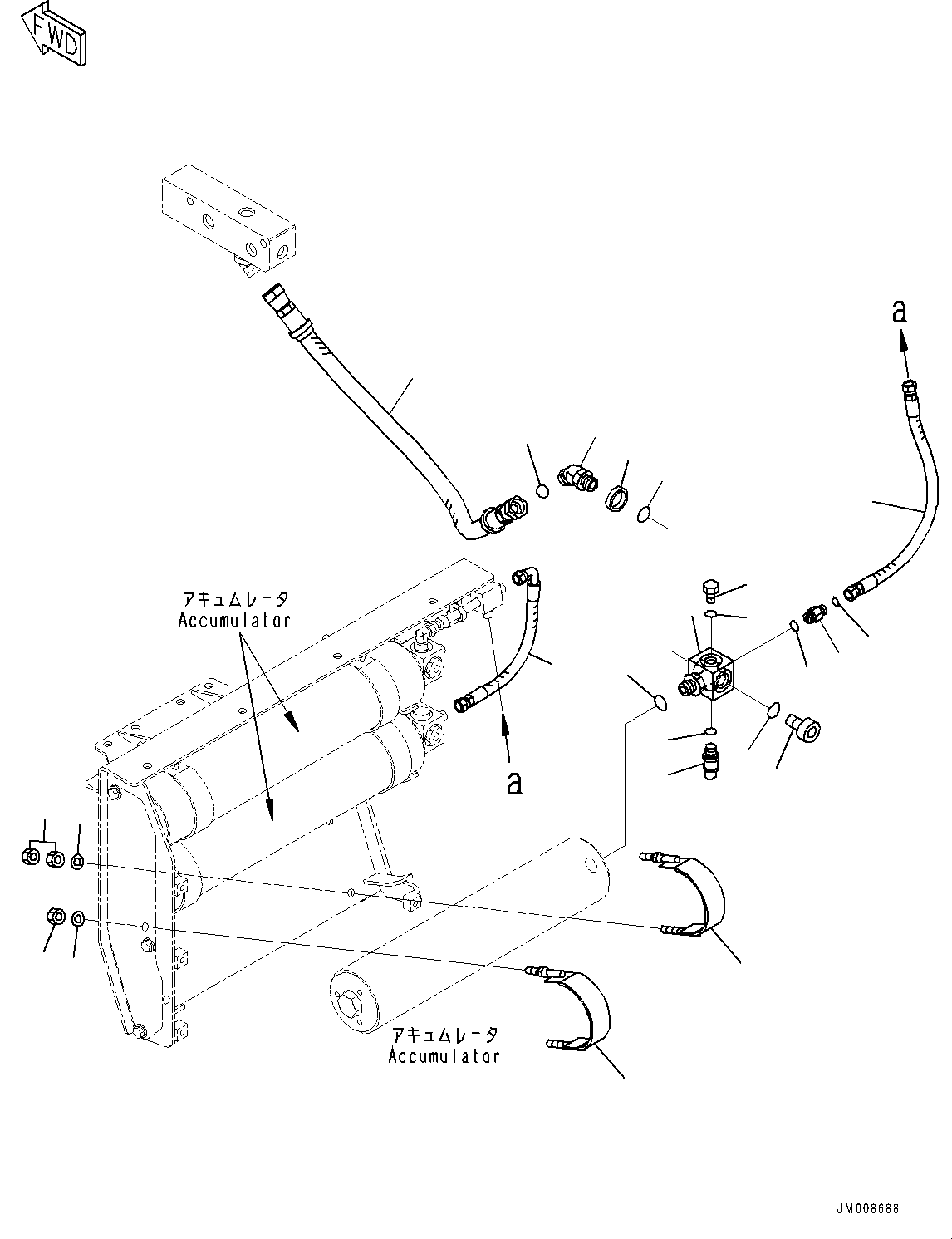 FWD

a

アキュムレータ
Accumulator

a

アキュムレータ
Accumulator

JM008688