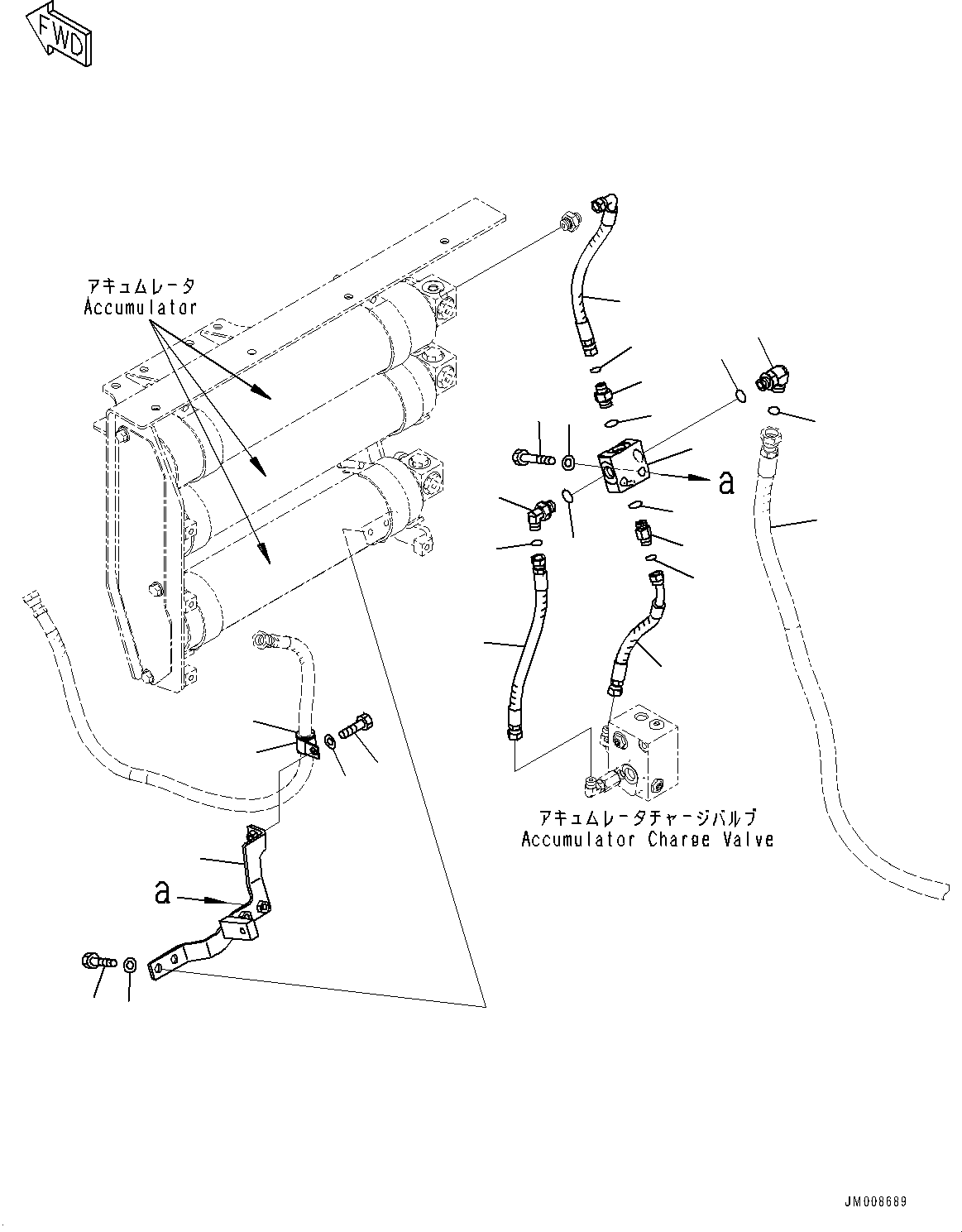 FWD

アキュムレータ
Accumulator

a

アキュムレータチャージバルブ
Accumulator Charge Valve

a

JM008689