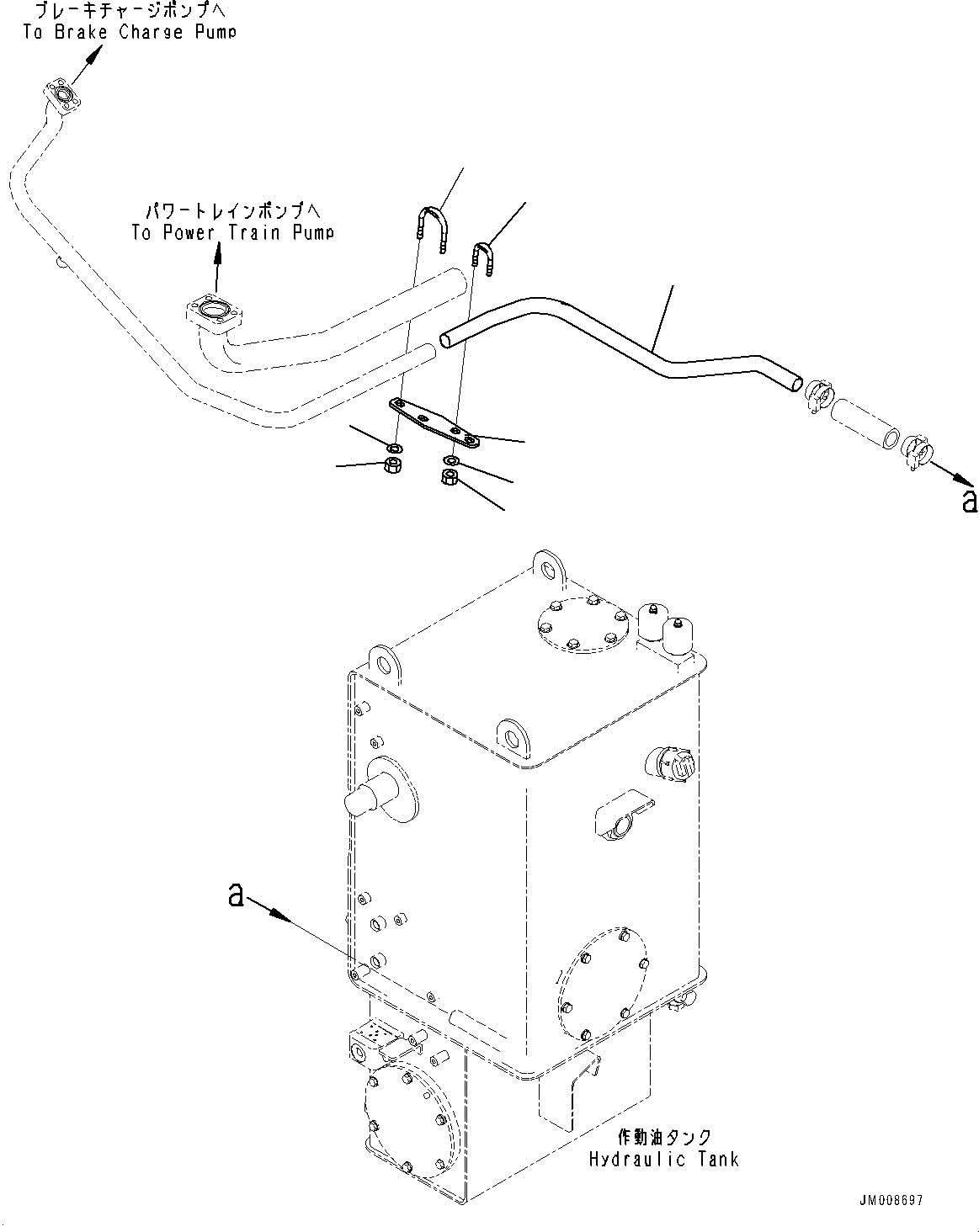 ブレーキチャージポンプへ
To Brake Charge Pump

パワートレインポンプへ
To Power Train Pump

a

a

作動油タンク
Hydraulic Tank

JM008697