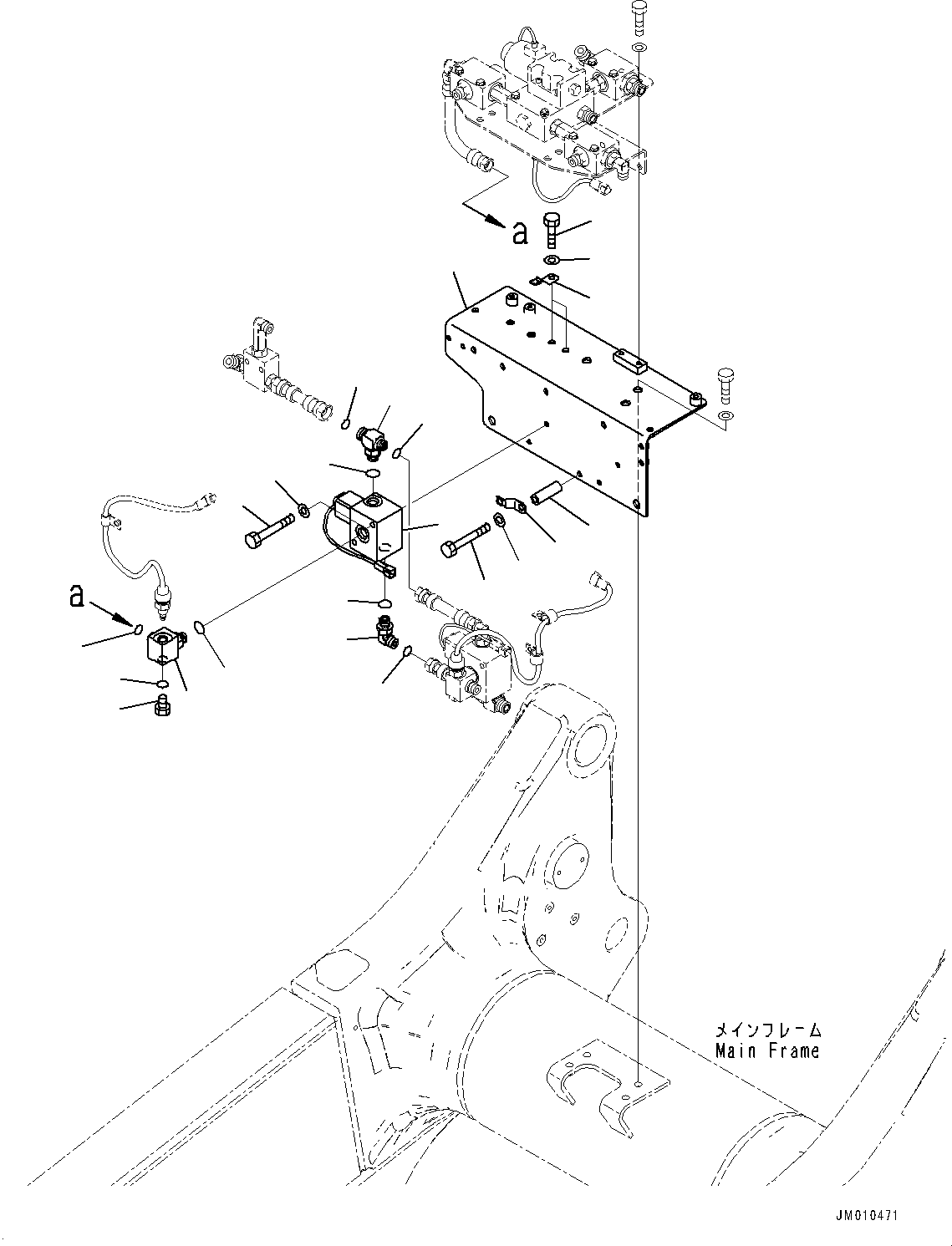 a

a

メインフレーム
Main Frame

JM010471