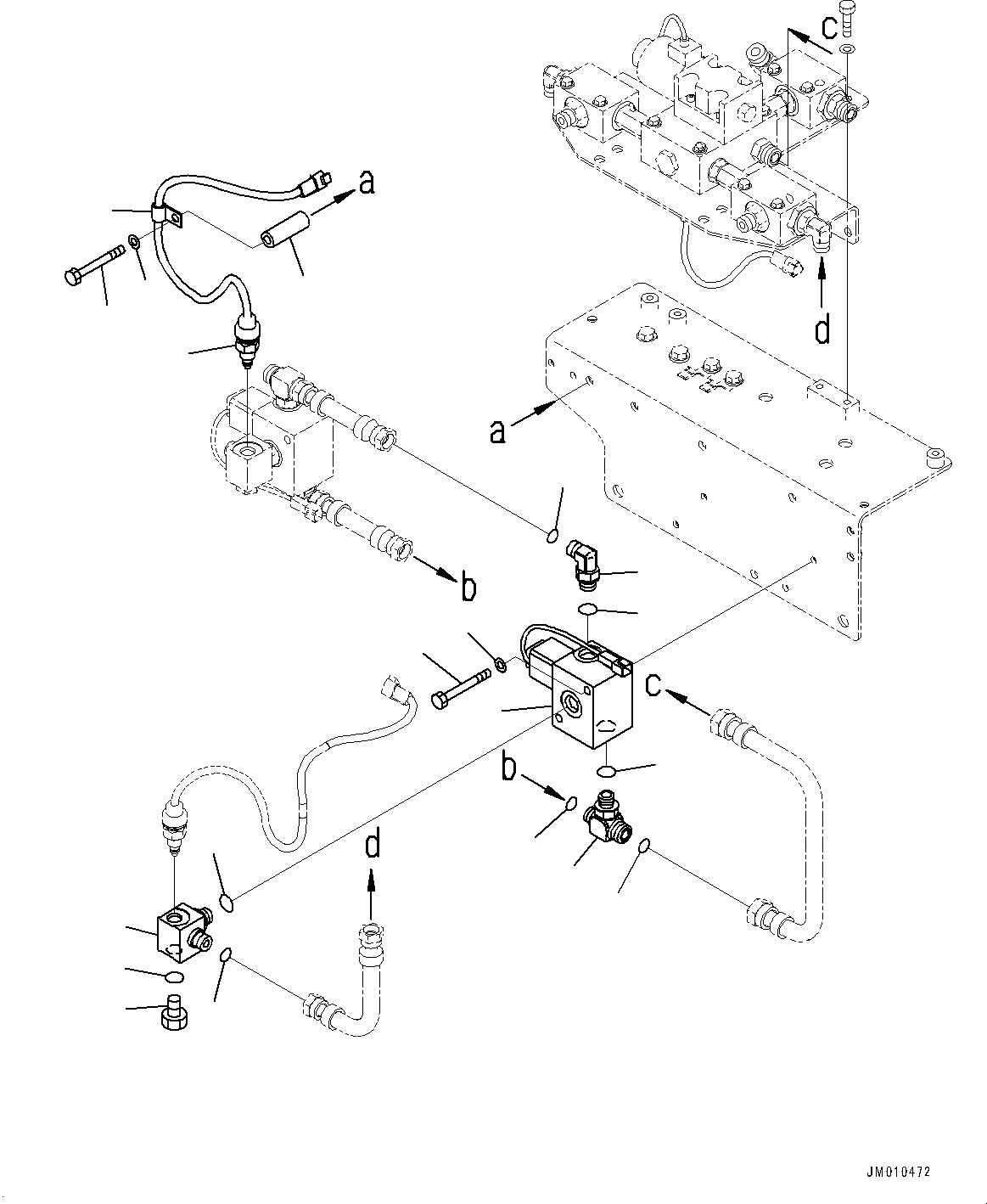 c
a
d
a
b
c
b
d
JM010472