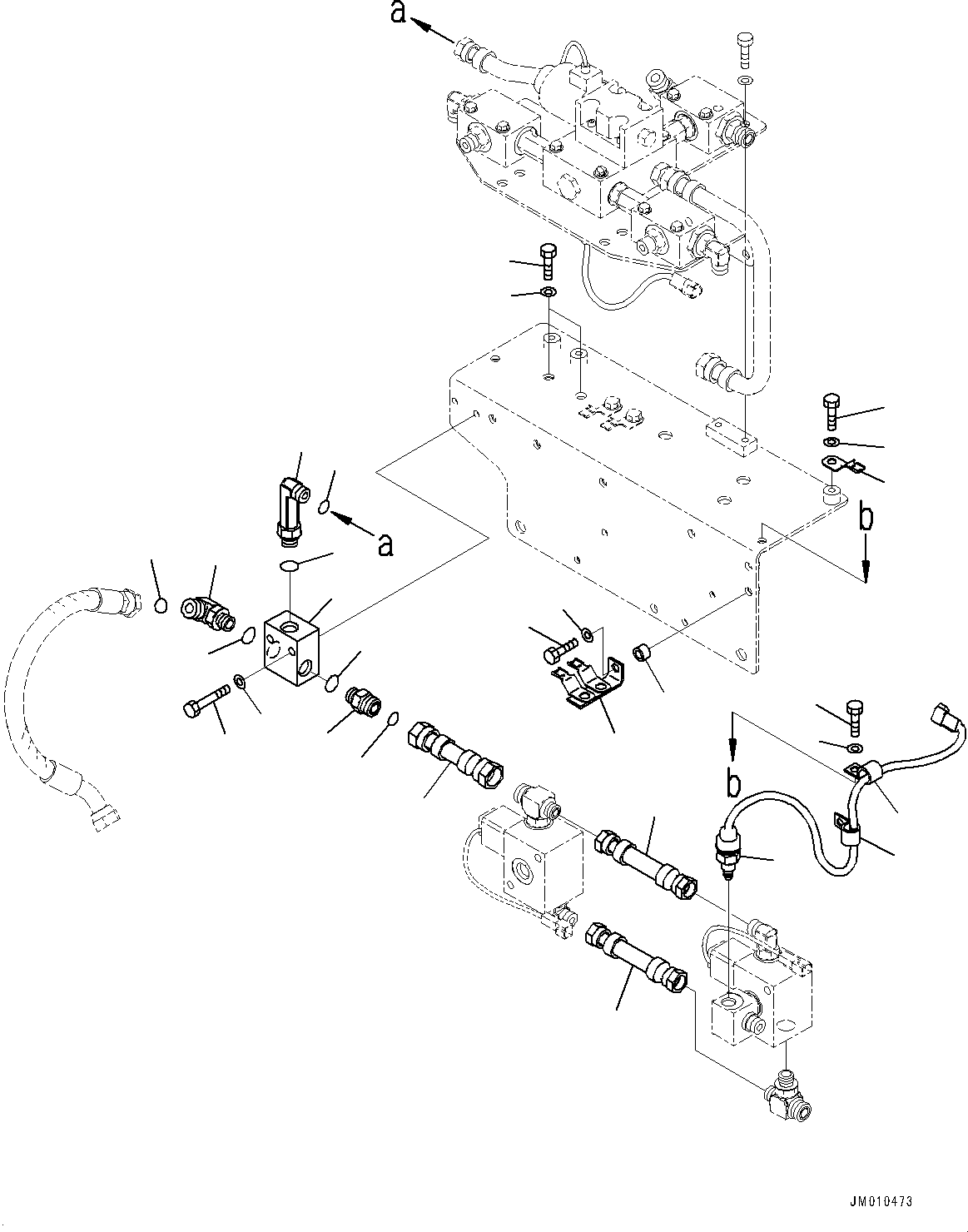 a

a

b

b

JM010473