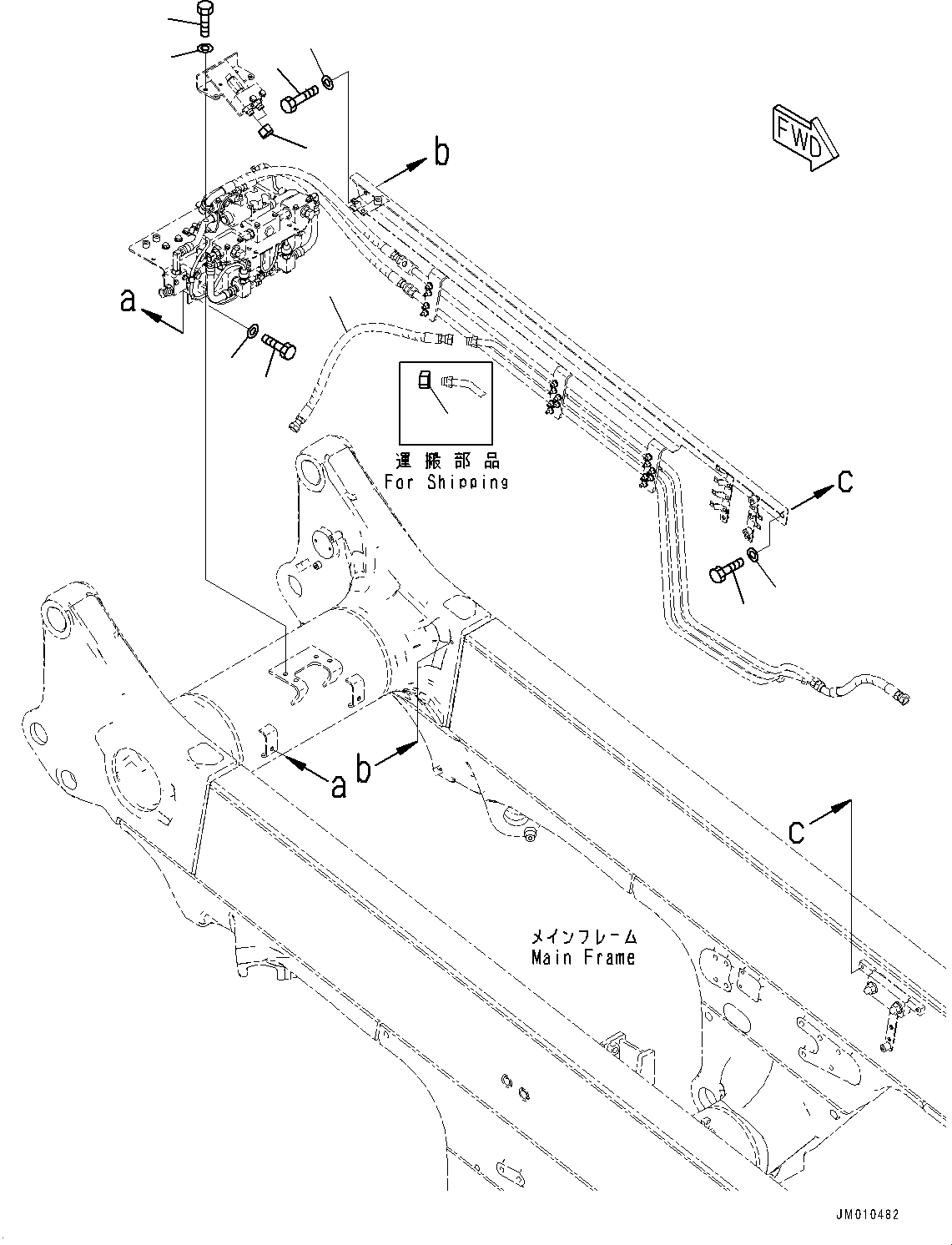 FWD

b

a

運搬部品
For Shipping

c

a b

c

メインフレーム
Main Frame

JM010482