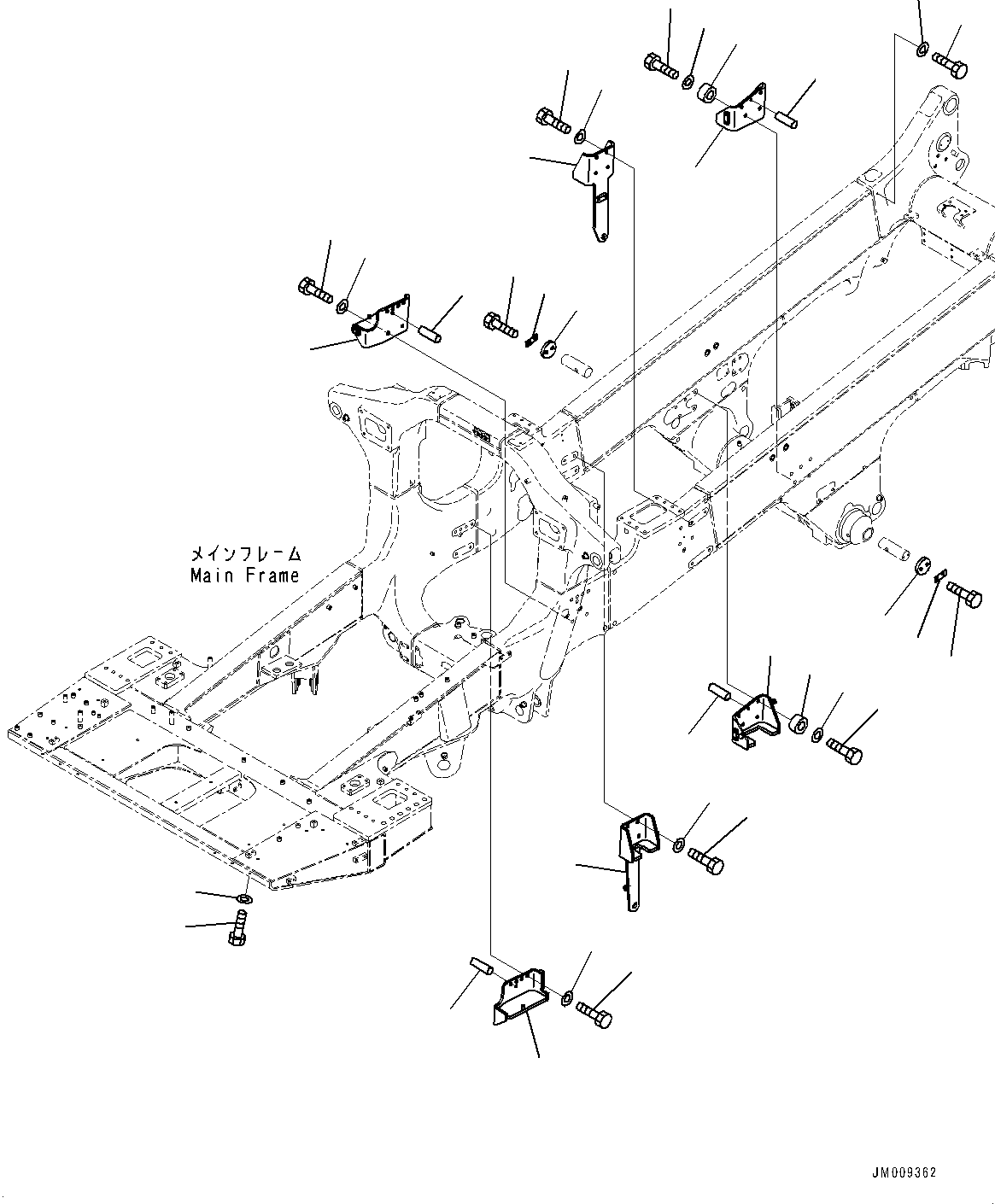 メインフレーム
Main Frame

JM009362