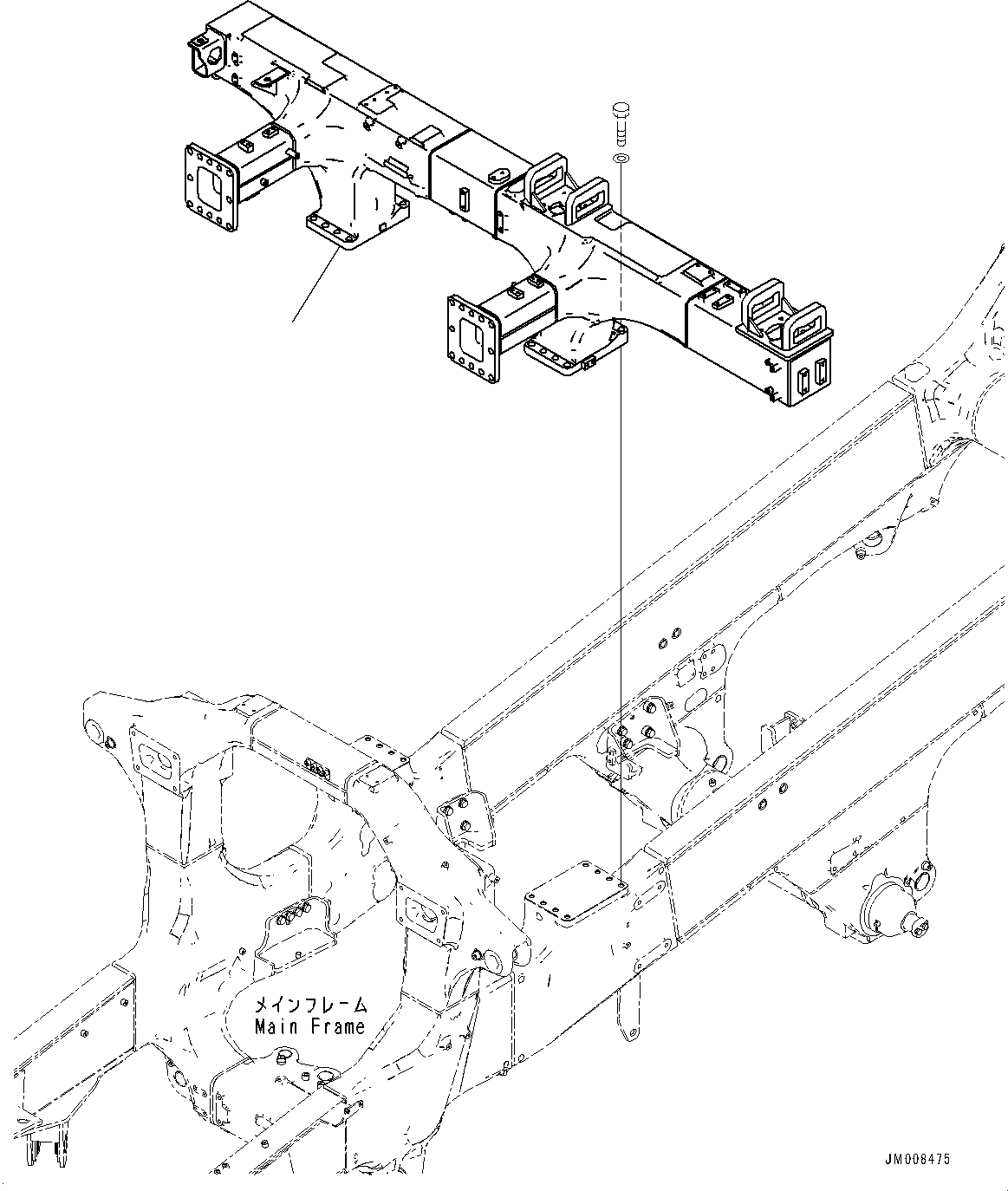 メインフレーム
Main Frame

JM008475