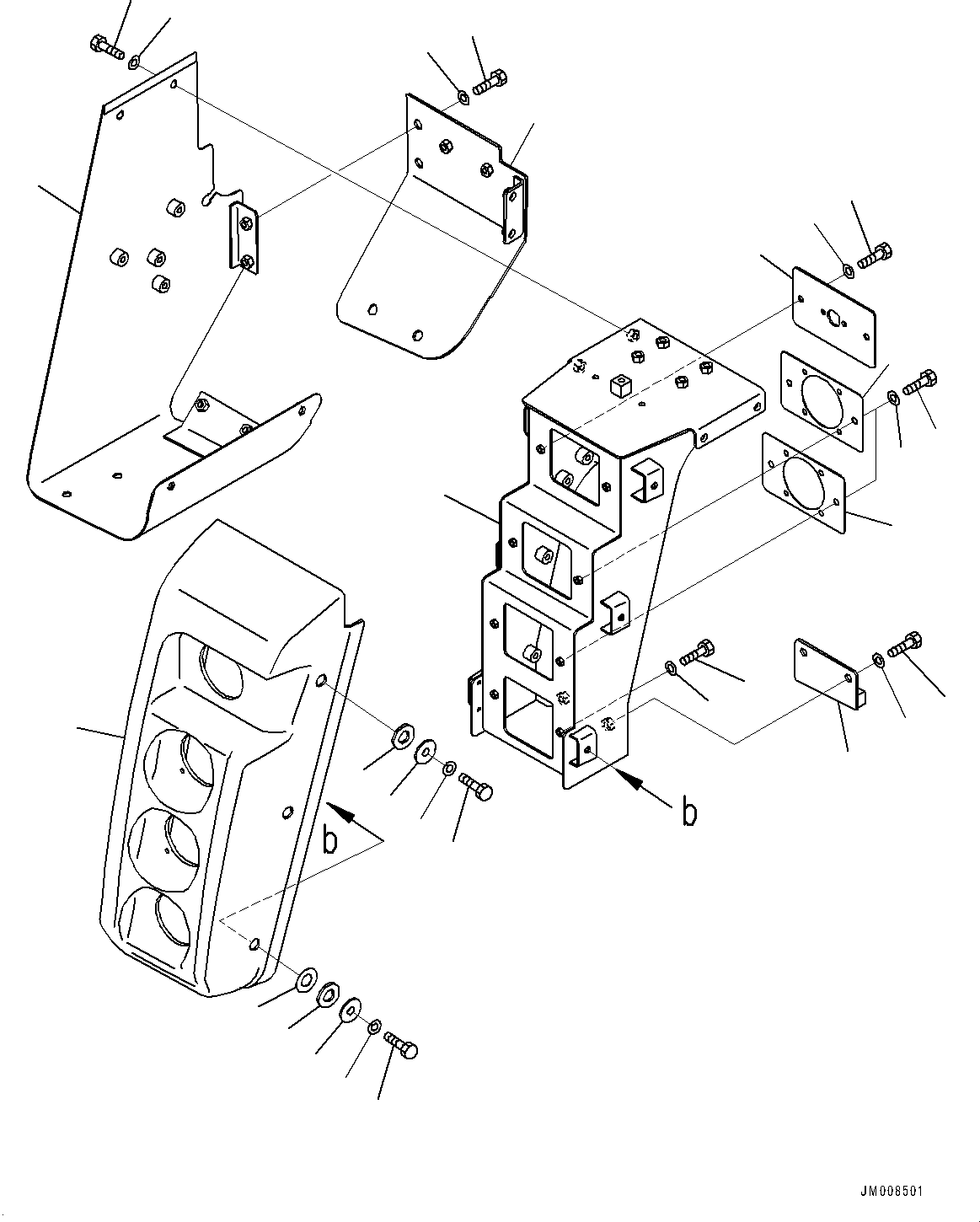 b

b

JM008501