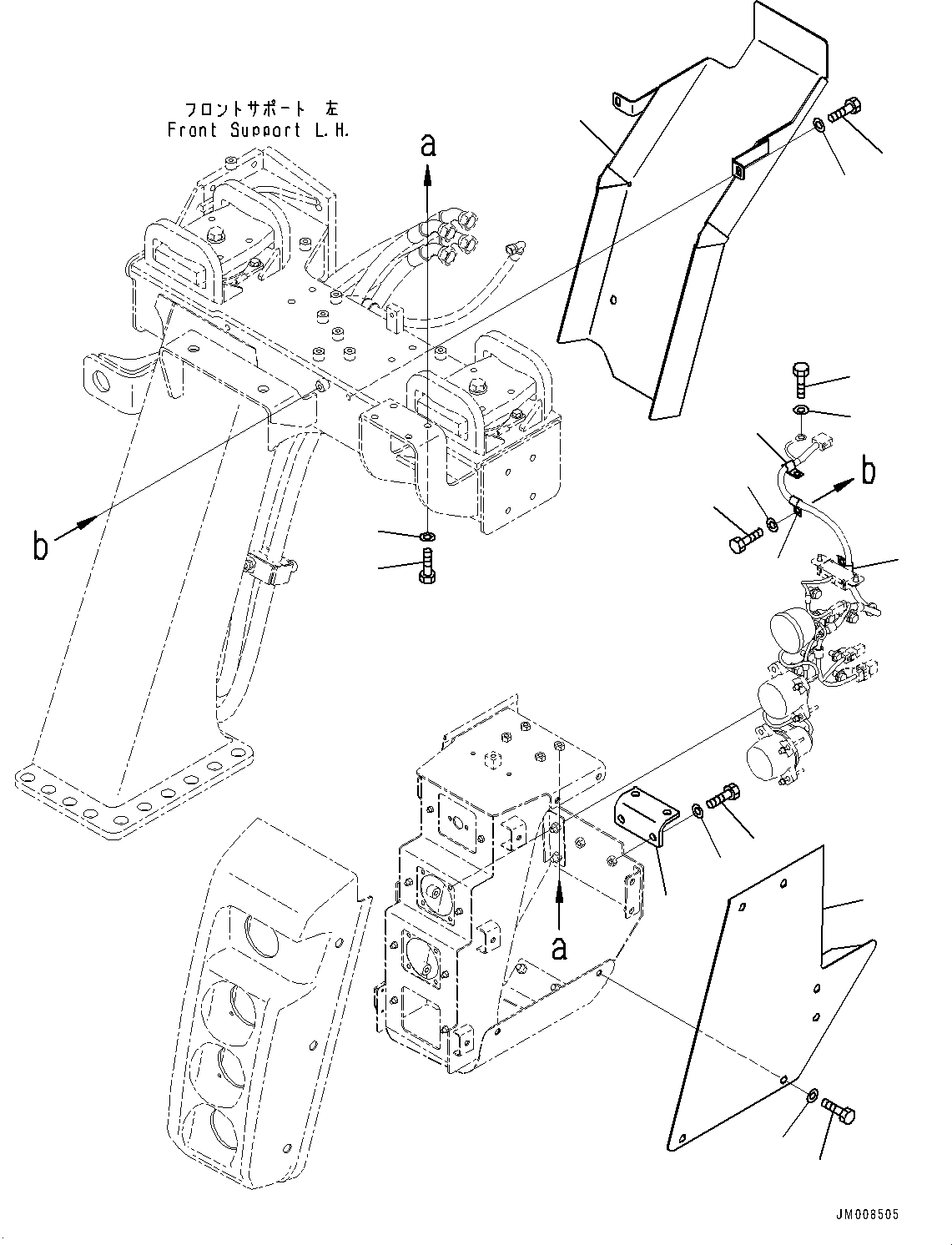 フロントサポート 左
Front Support L.H.

a

b

b

a

JM008505