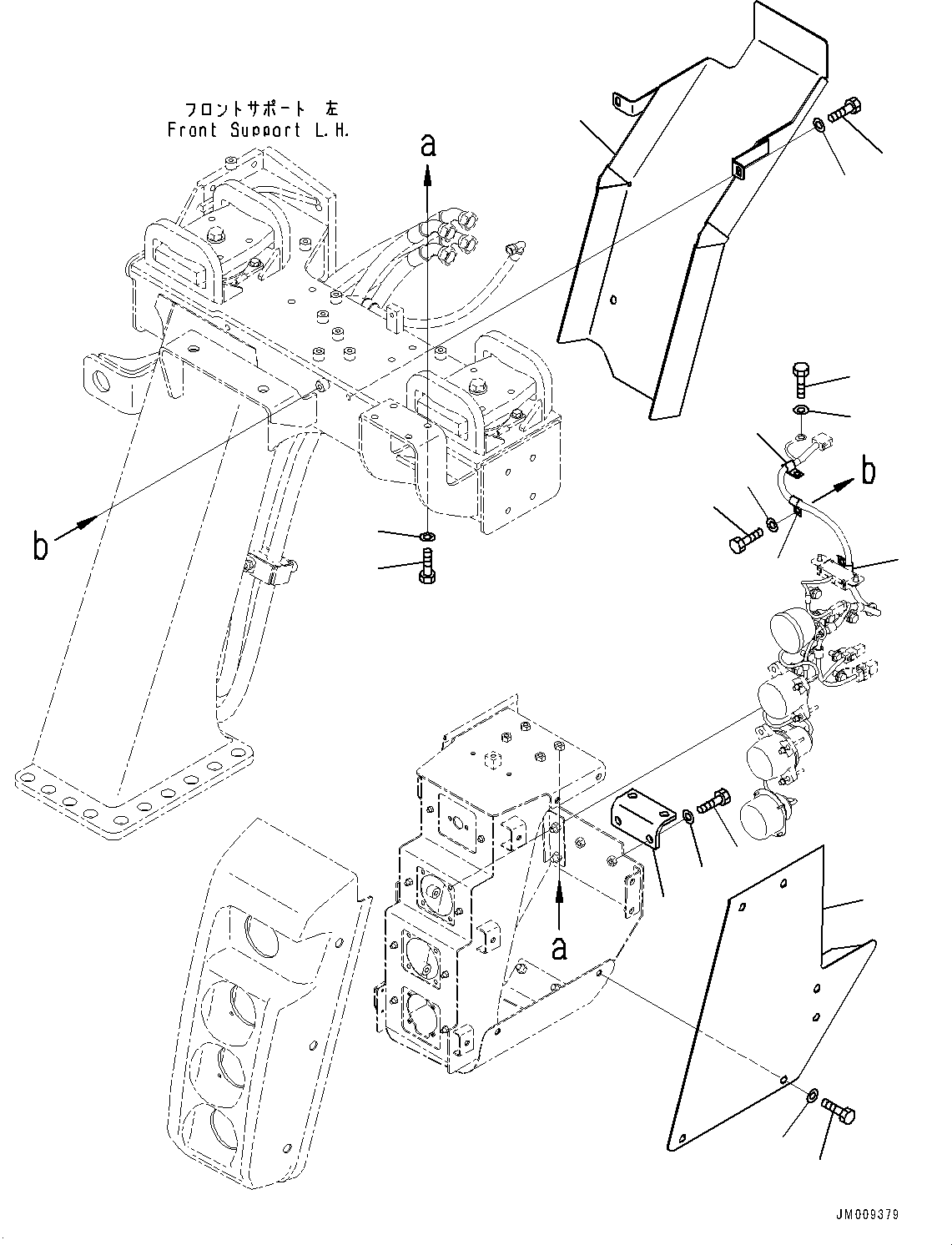 フロントサポート 左
Front Support L.H.

a

b

b

a

JM009379