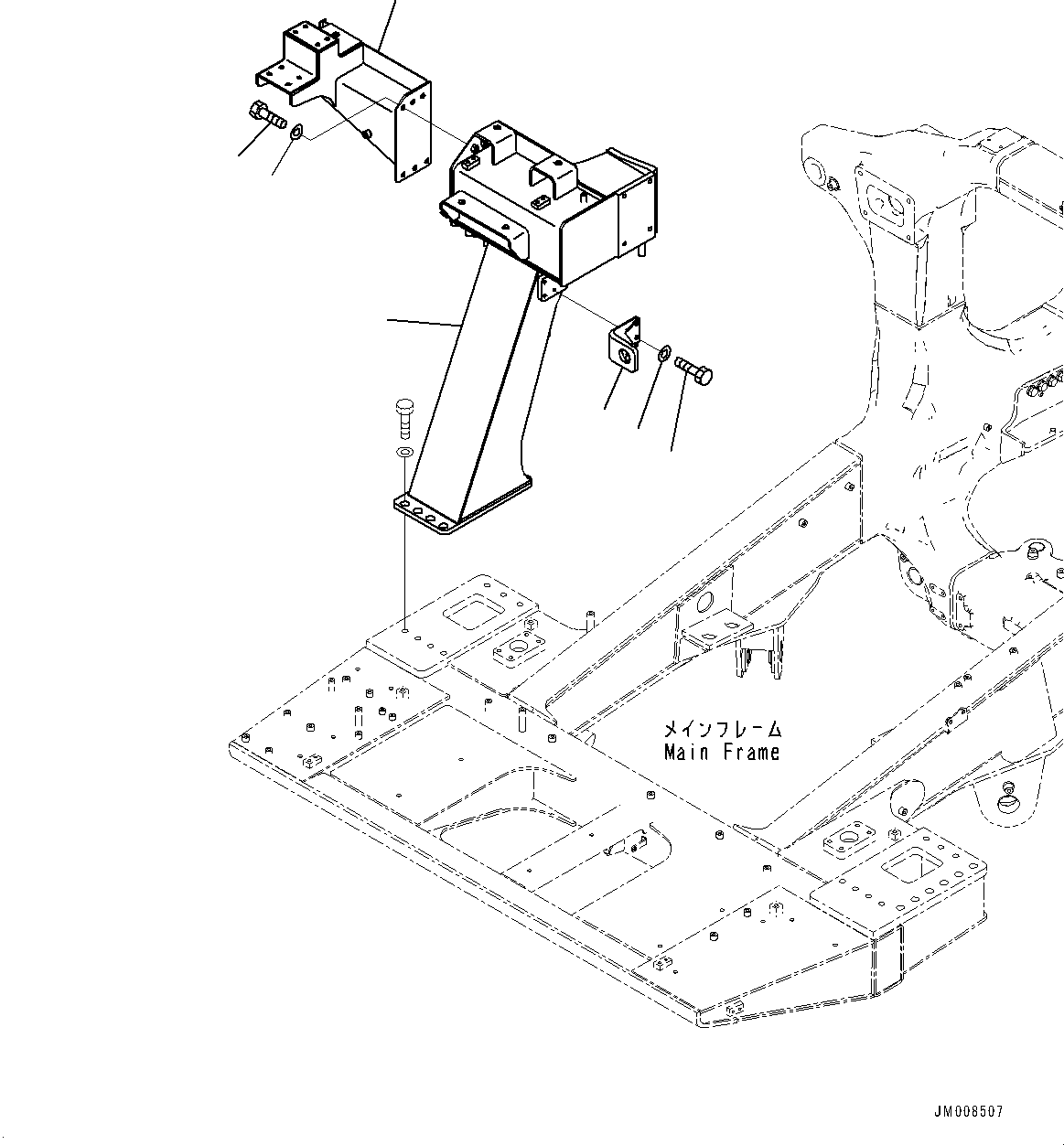 メインフレーム
Main Frame

JM008507