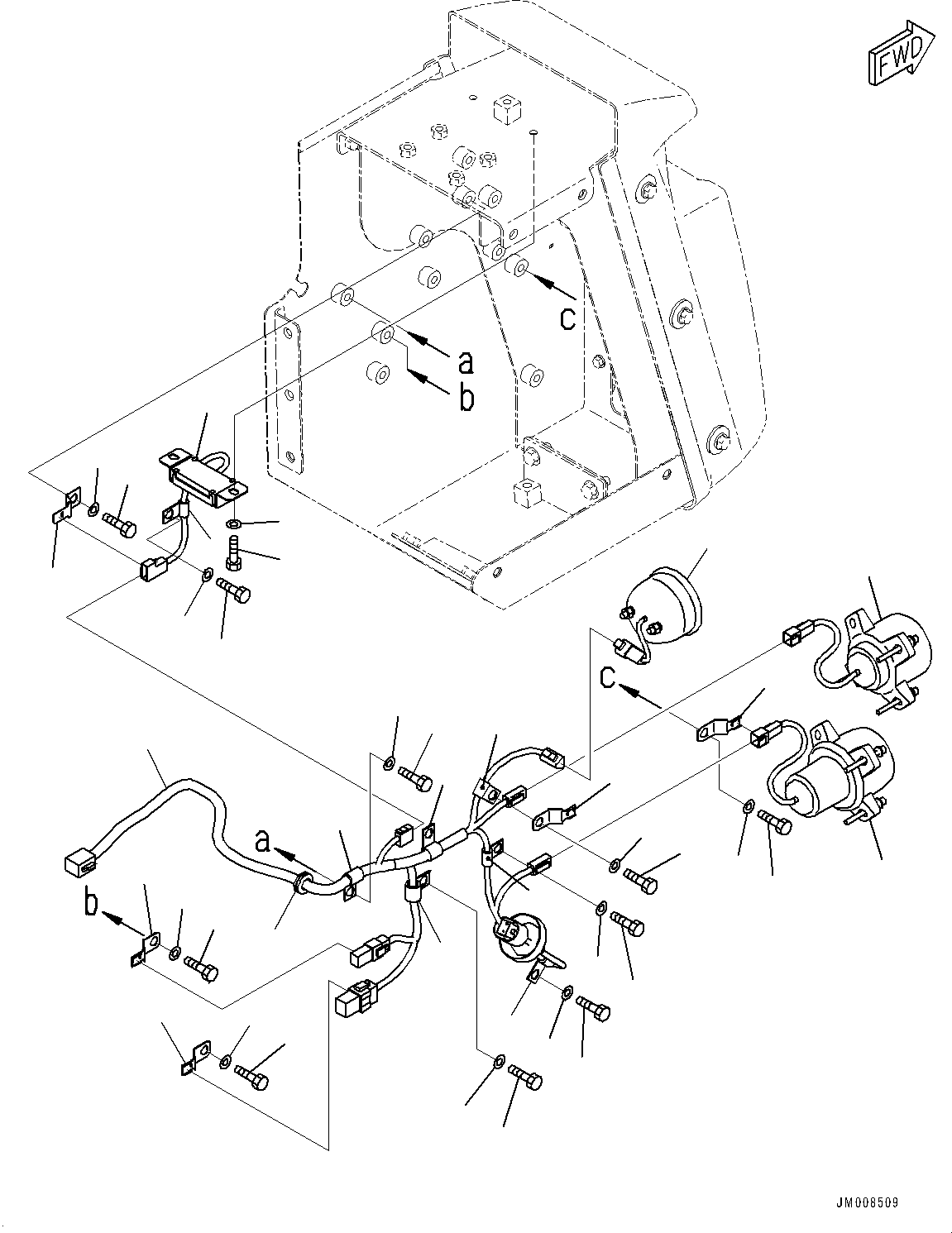 FWD

c

a

b

c

a

b

JM008509